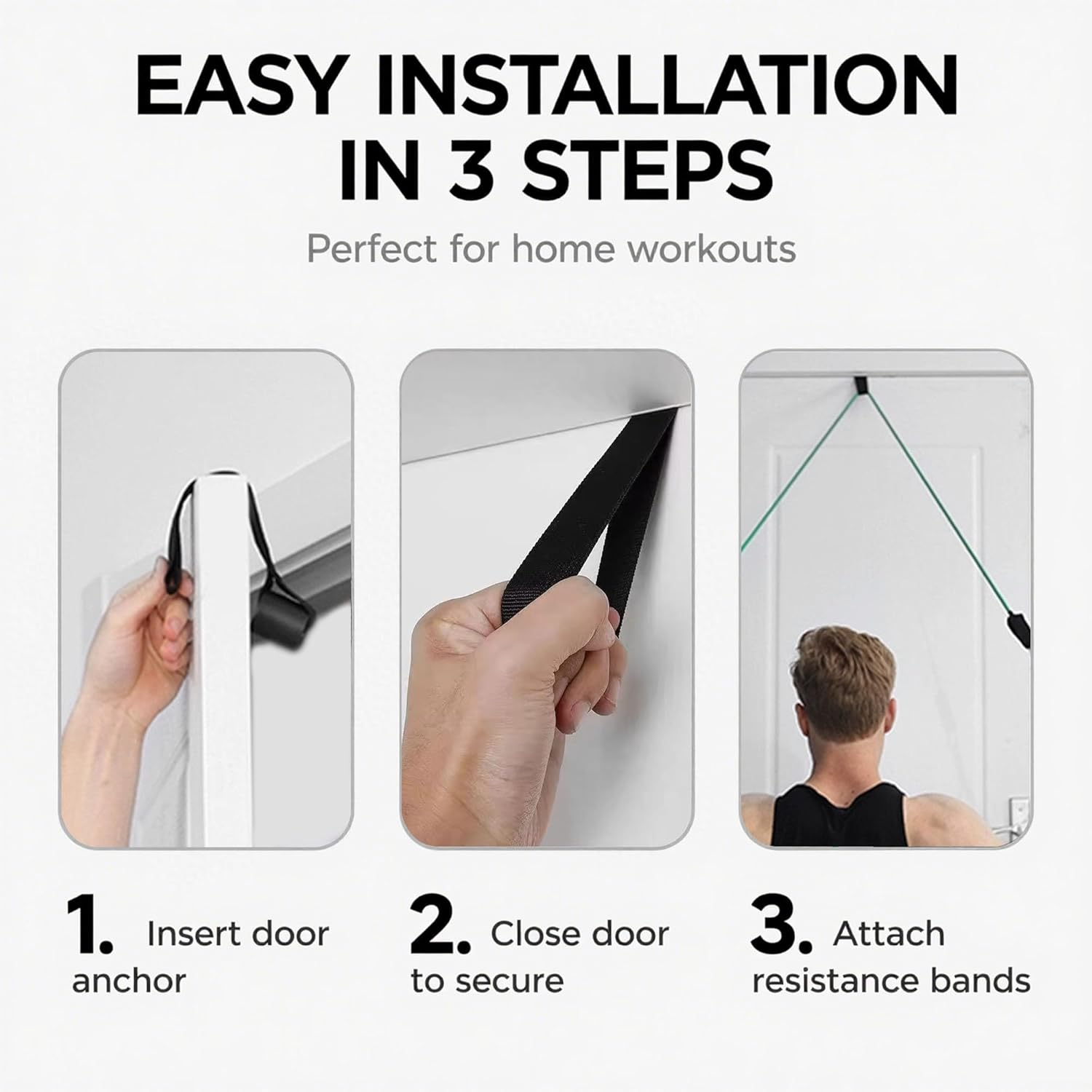 EASY INSTALLATION IN 3 STEPS

Perfect for home workouts

1. Insert door anchor

2. Close door to secure

3. Attach resistance bands