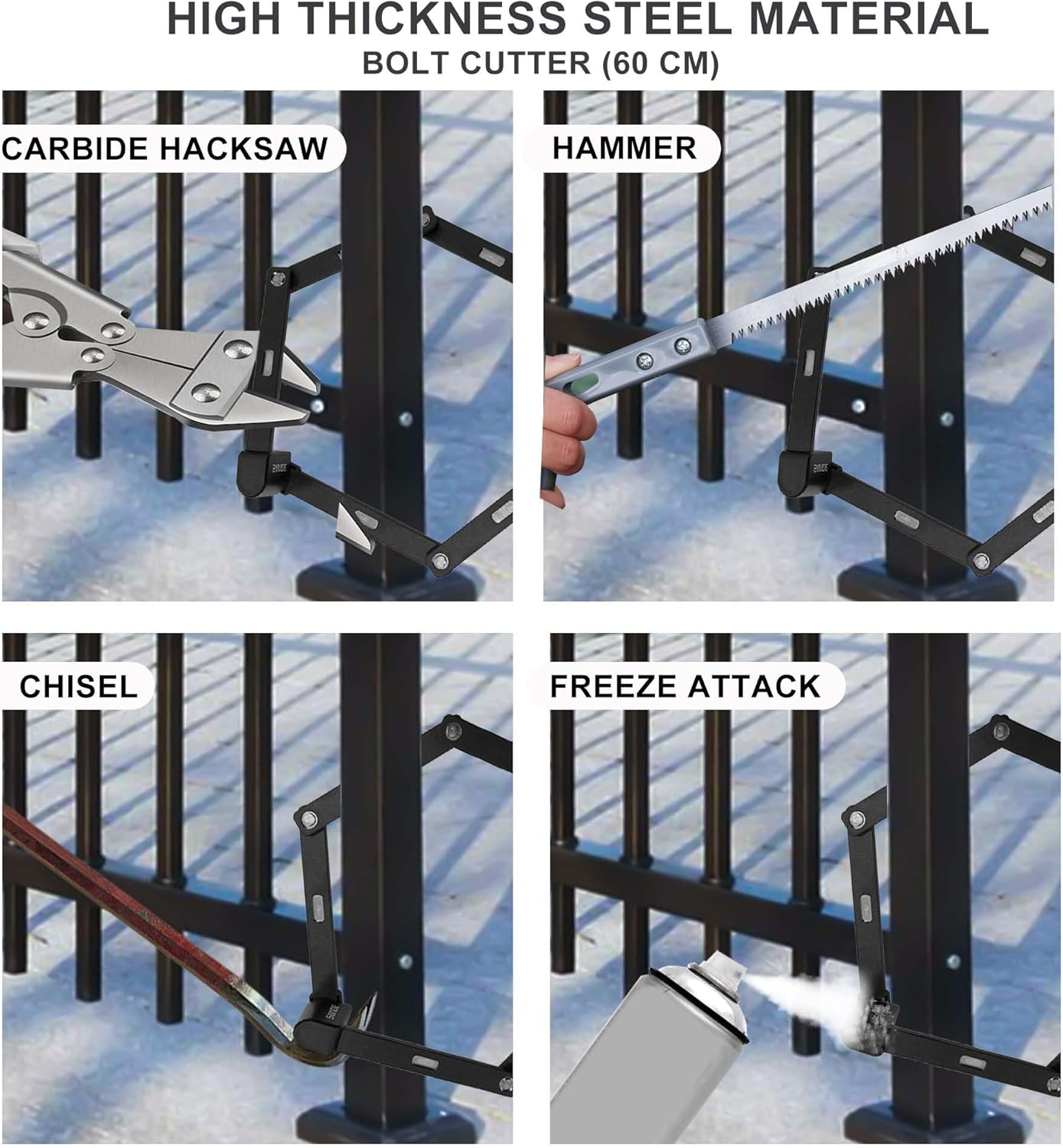 HIGH THICKNESS STEEL MATERIAL
BOLT CUTTER (60 CM)

CARBIDE HACKSAW

HAMMER

CHISEL

FREEZE ATTACK