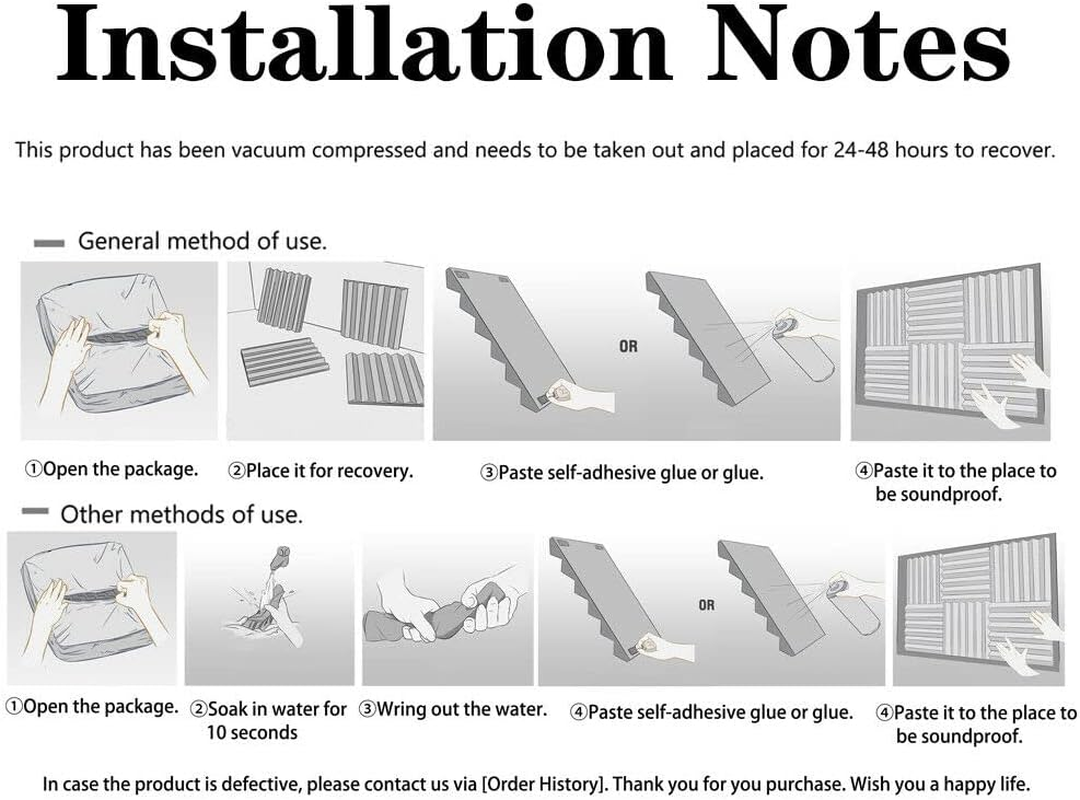 Installation Notes

This product has been vacuum compressed and needs to be taken out and placed for 24-48 hours to recover.

General method of use.

OR

①Open the package. ②Place it for recovery. ③Paste self-adhesive glue or glue. ④Paste it to the place to be soundproof.

Other methods of use.

OR

①Open the package. ②Soak in water for 10 seconds ③Wring out the water. ④Paste self-adhesive glue or glue. ④Paste it to the place to be soundproof.

In case the product is defective, please contact us via [Order History]. Thank you for you purchase. Wish you a happy life.