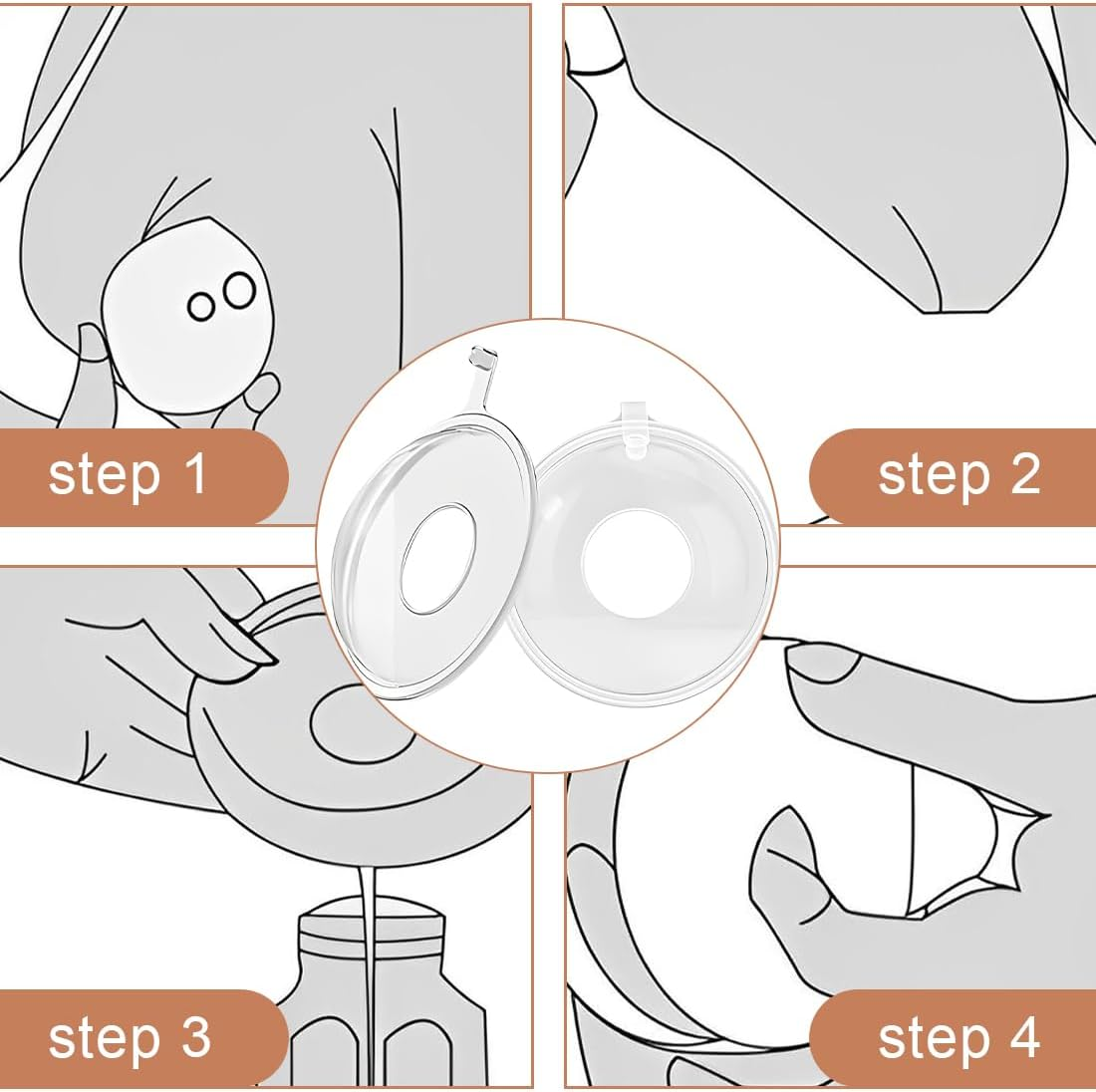 step 1

step 2

step 3

step 4