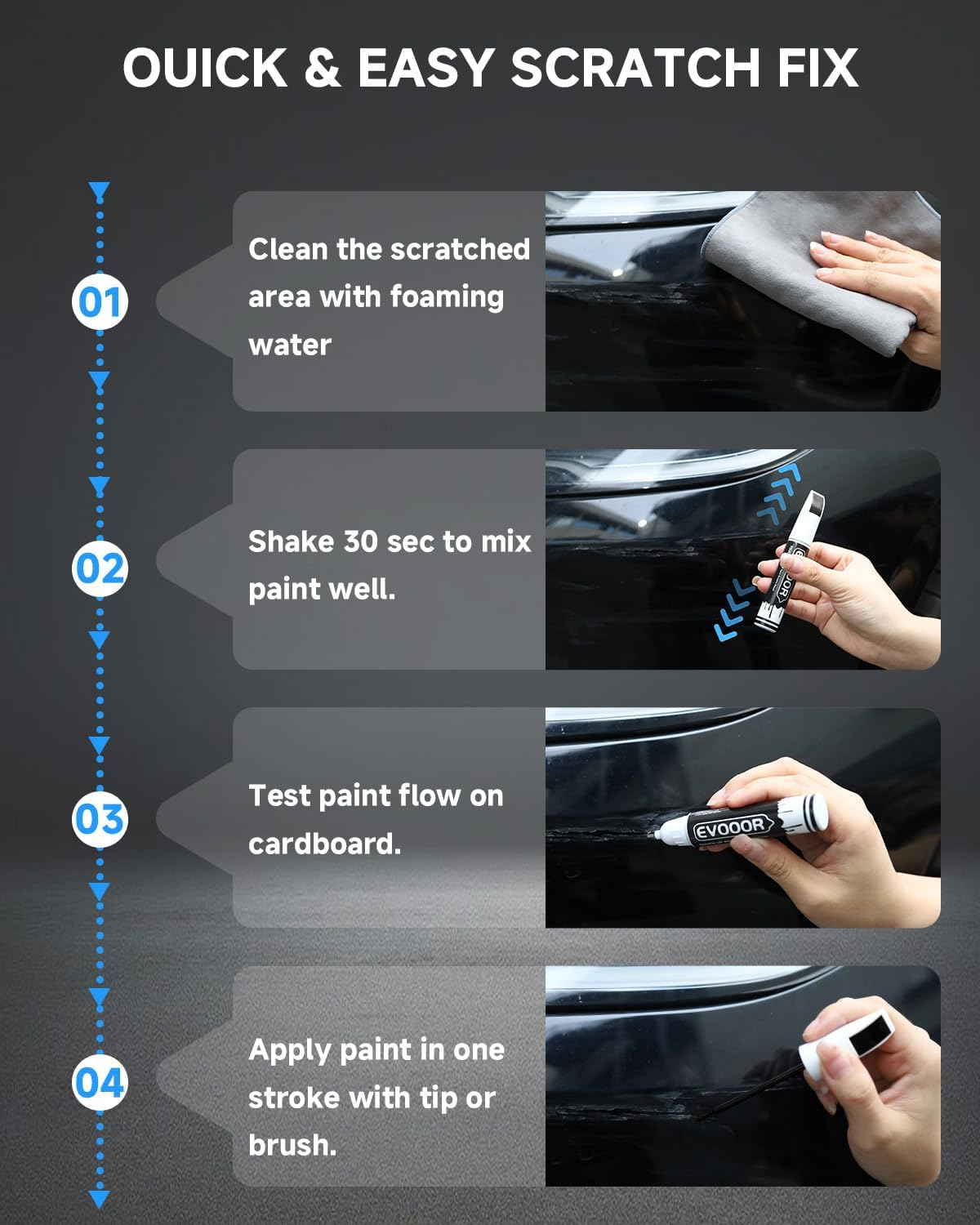 OUICK & EASY SCRATCH FIX

01

Clean the scratched area with foaming water

02

Shake 30 sec to mix paint well.

03

Test paint flow on cardboard.

EVOOOR

04

Apply paint in one stroke with tip or brush.