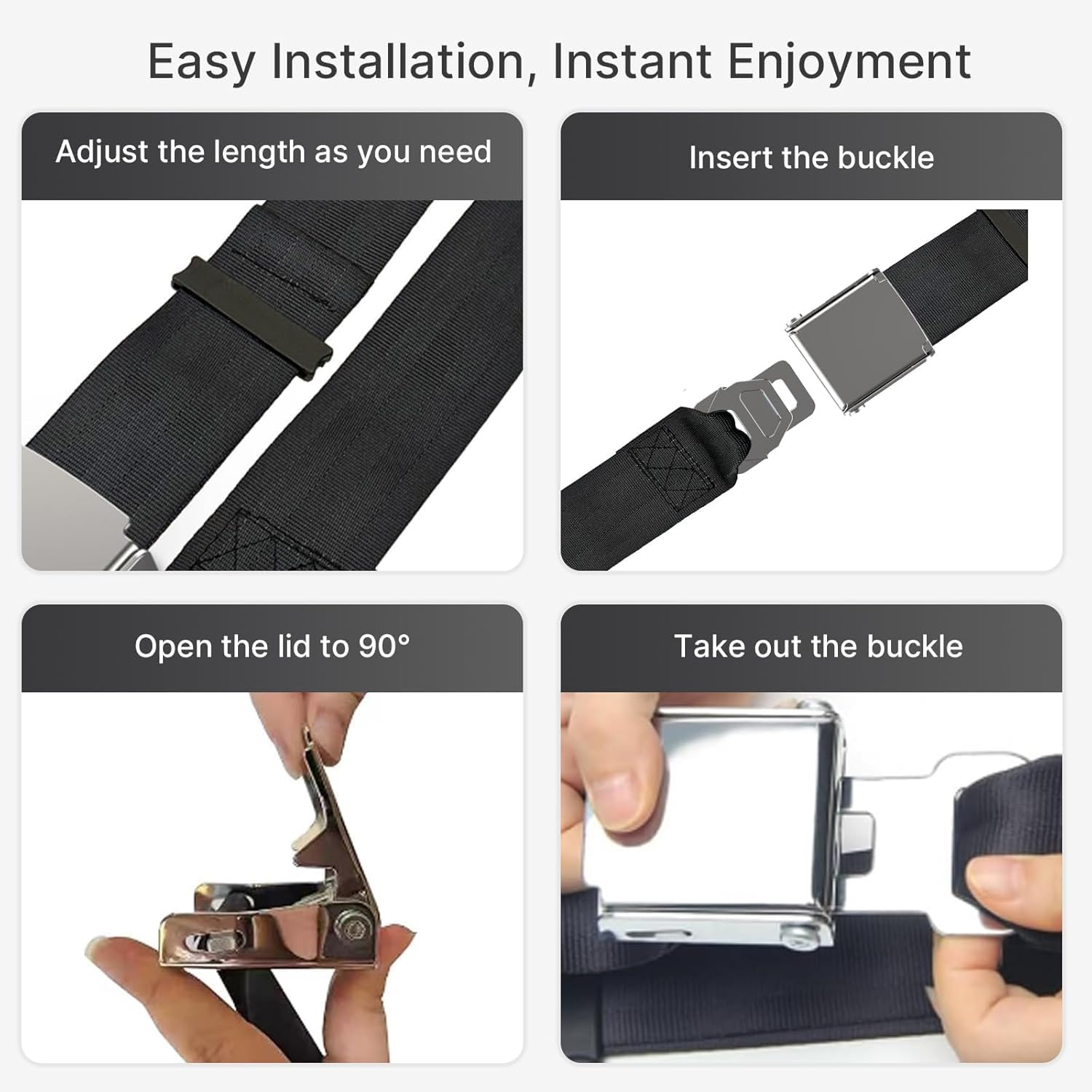 Easy Installation, Instant Enjoyment

Adjust the length as you need

Insert the buckle

Open the lid to 90°

Take out the buckle