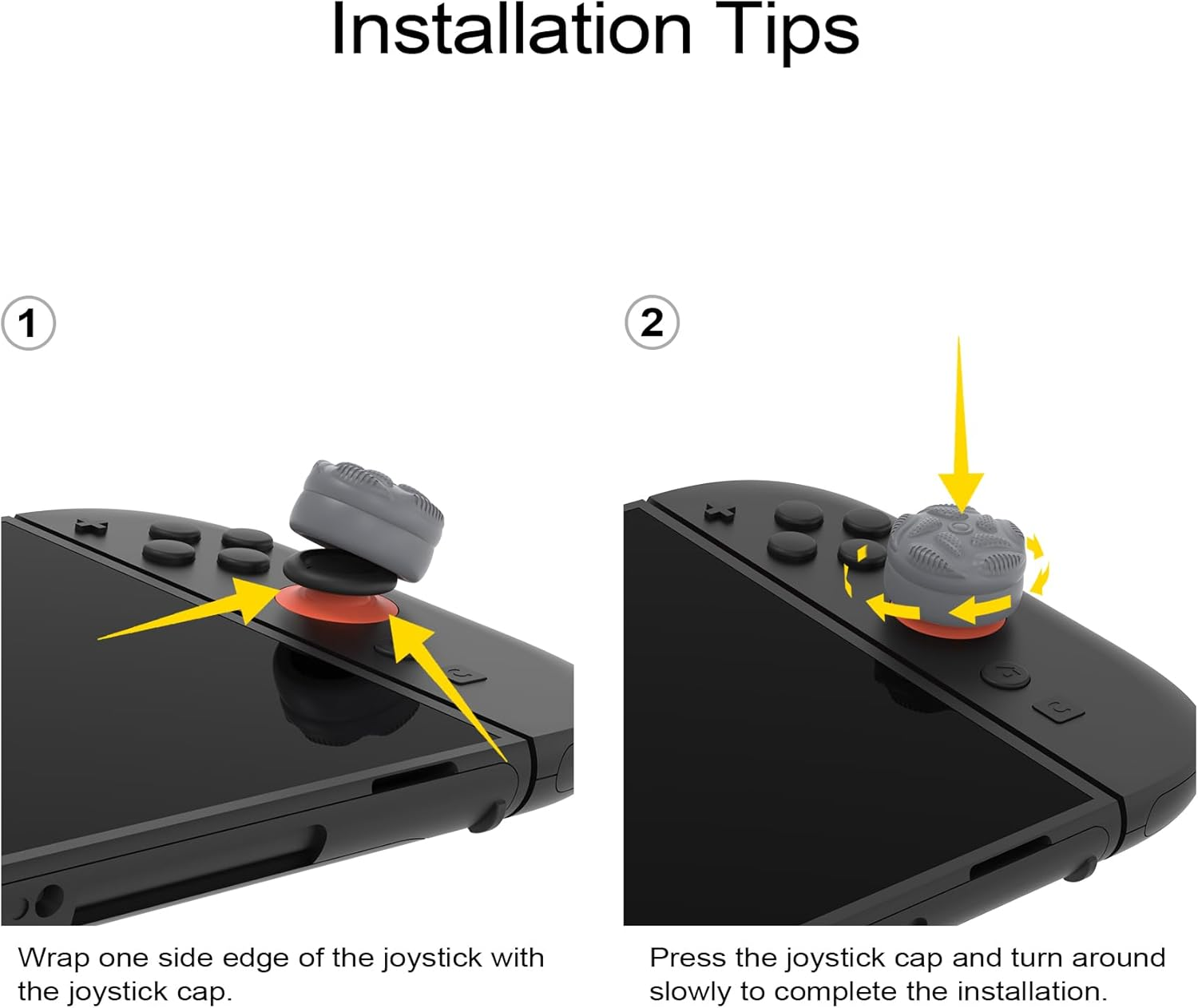 Installation Tips

1

Wrap one side edge of the joystick with the joystick cap.

2

Press the joystick cap and turn around slowly to complete the installation.