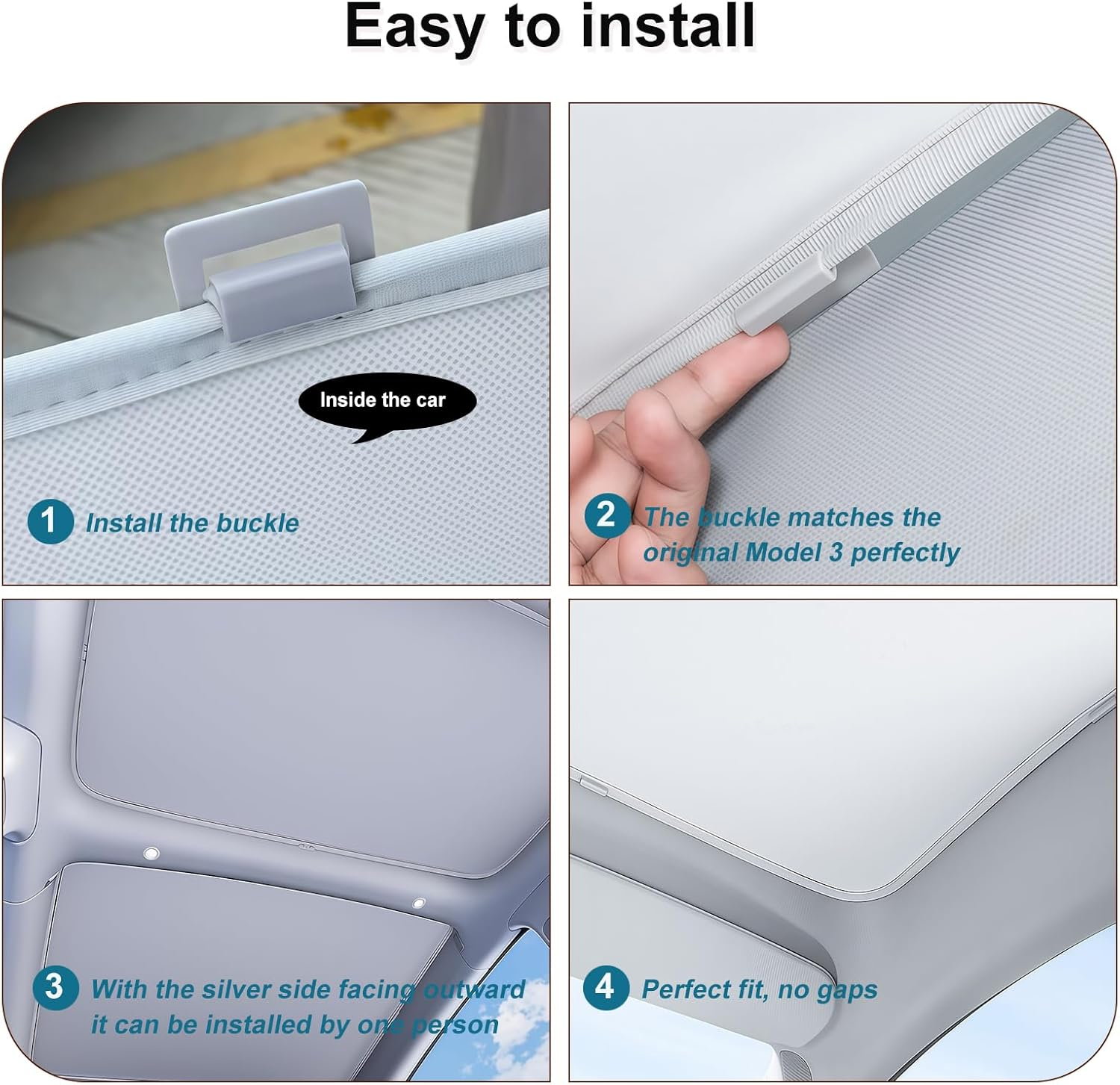 Easy to install

Inside the car

1 Install the buckle

2 The buckle matches the original Model 3 perfectly

3 With the silver side facing outward it can be installed by one person

4 Perfect fit, no gaps