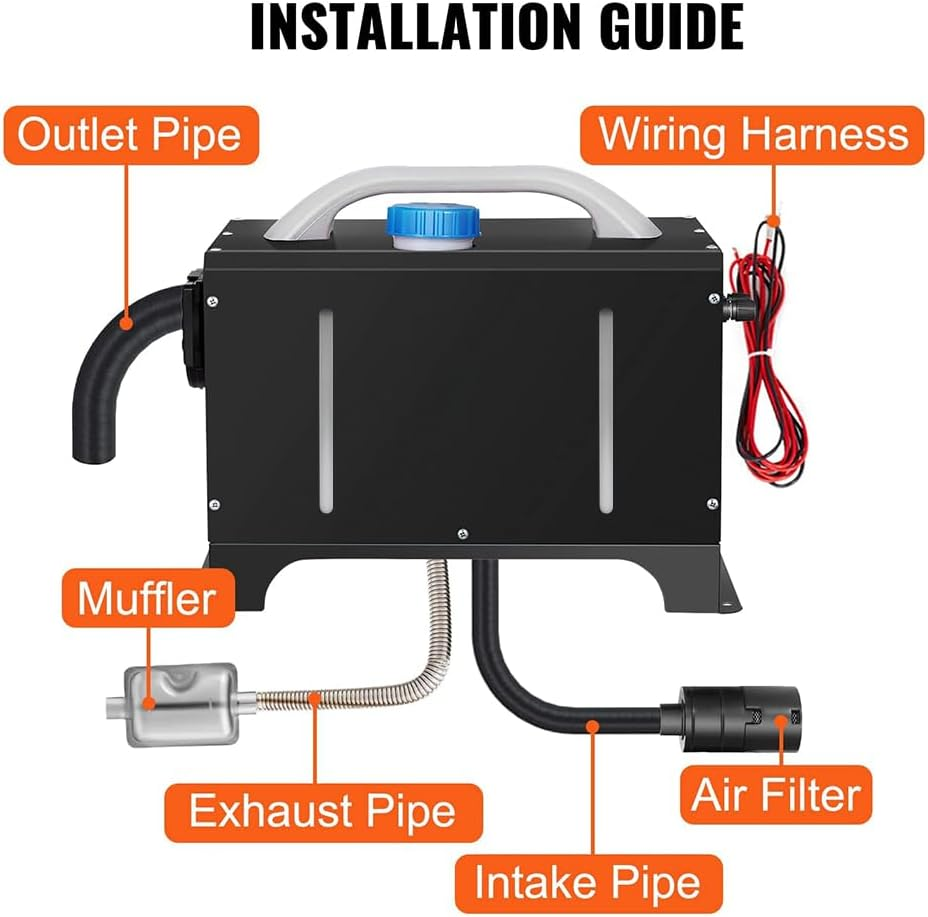 INSTALLATION GUIDE

Outlet Pipe

Wiring Harness

Muffler

Exhaust Pipe

Air Filter

Intake Pipe