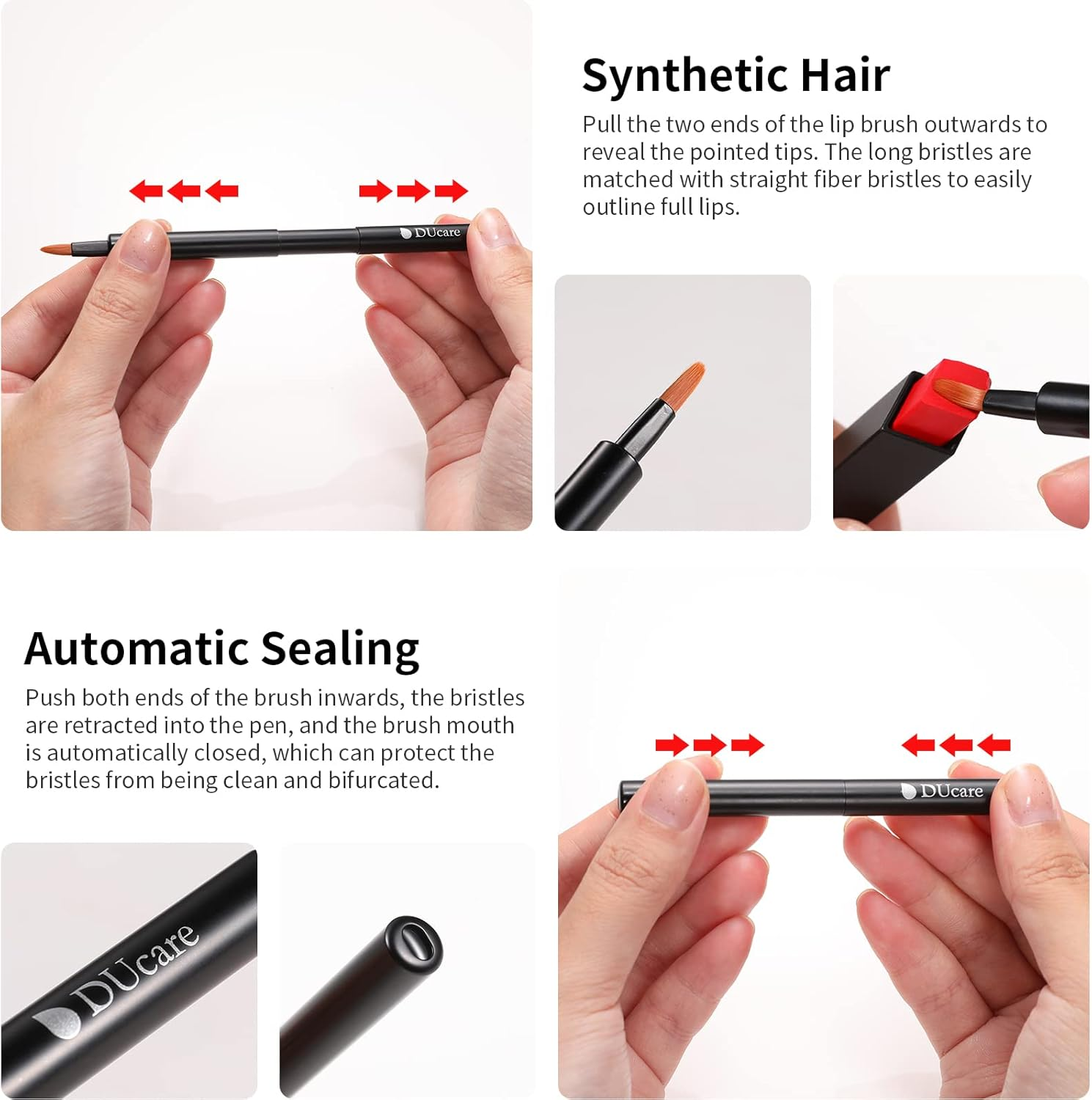 DUcare

Synthetic Hair

Pull the two ends of the lip brush outwards to reveal the pointed tips. The long bristles are matched with straight fiber bristles to easily outline full lips.

Automatic Sealing

Push both ends of the brush inwards, the bristles are retracted into the pen, and the brush mouth is automatically closed, which can protect the bristles from being clean and bifurcated.

DUcare

DUcare