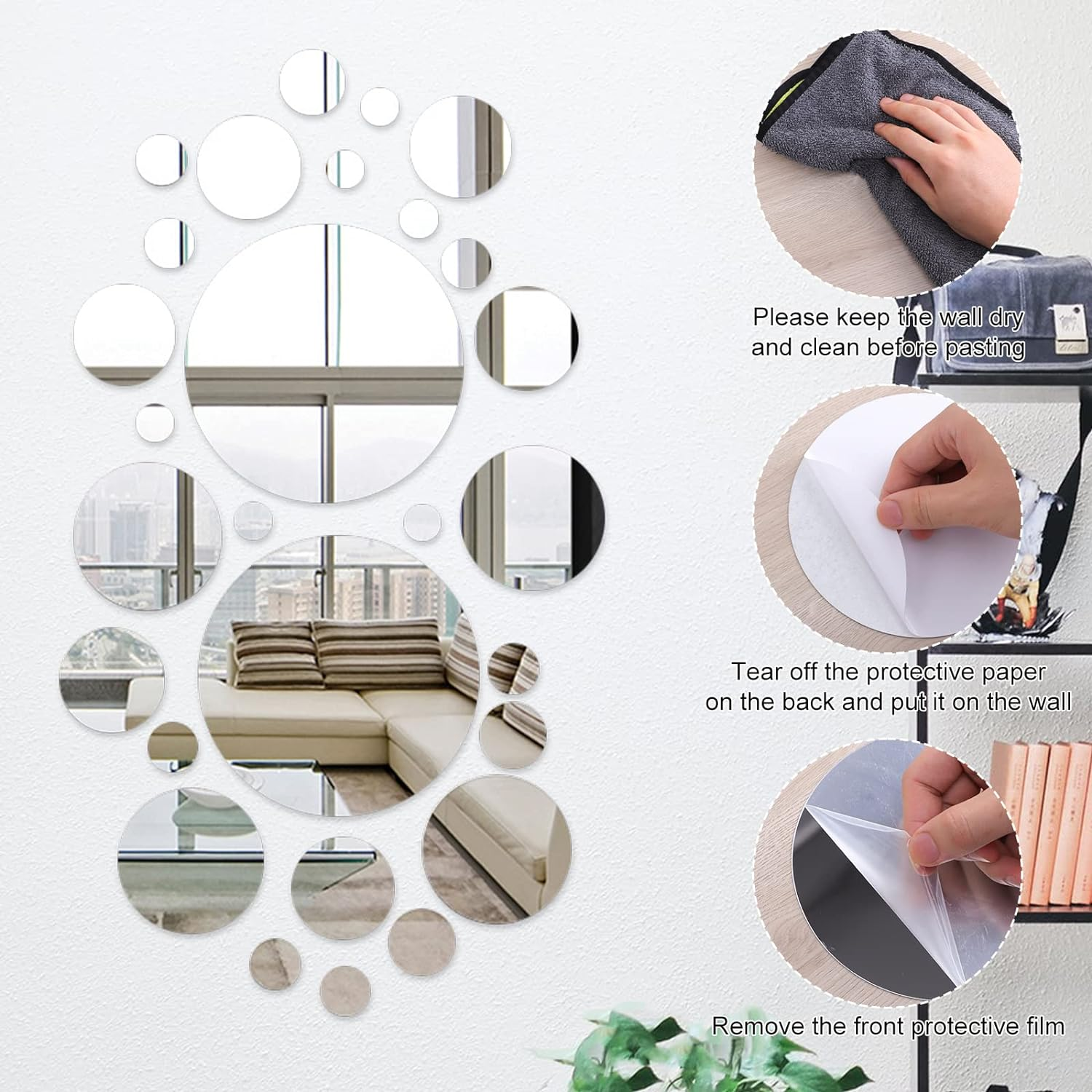 Please keep the wall dry and clean before pasting

Tear off the protective paper on the back and put it on the wall

Remove the front protective film