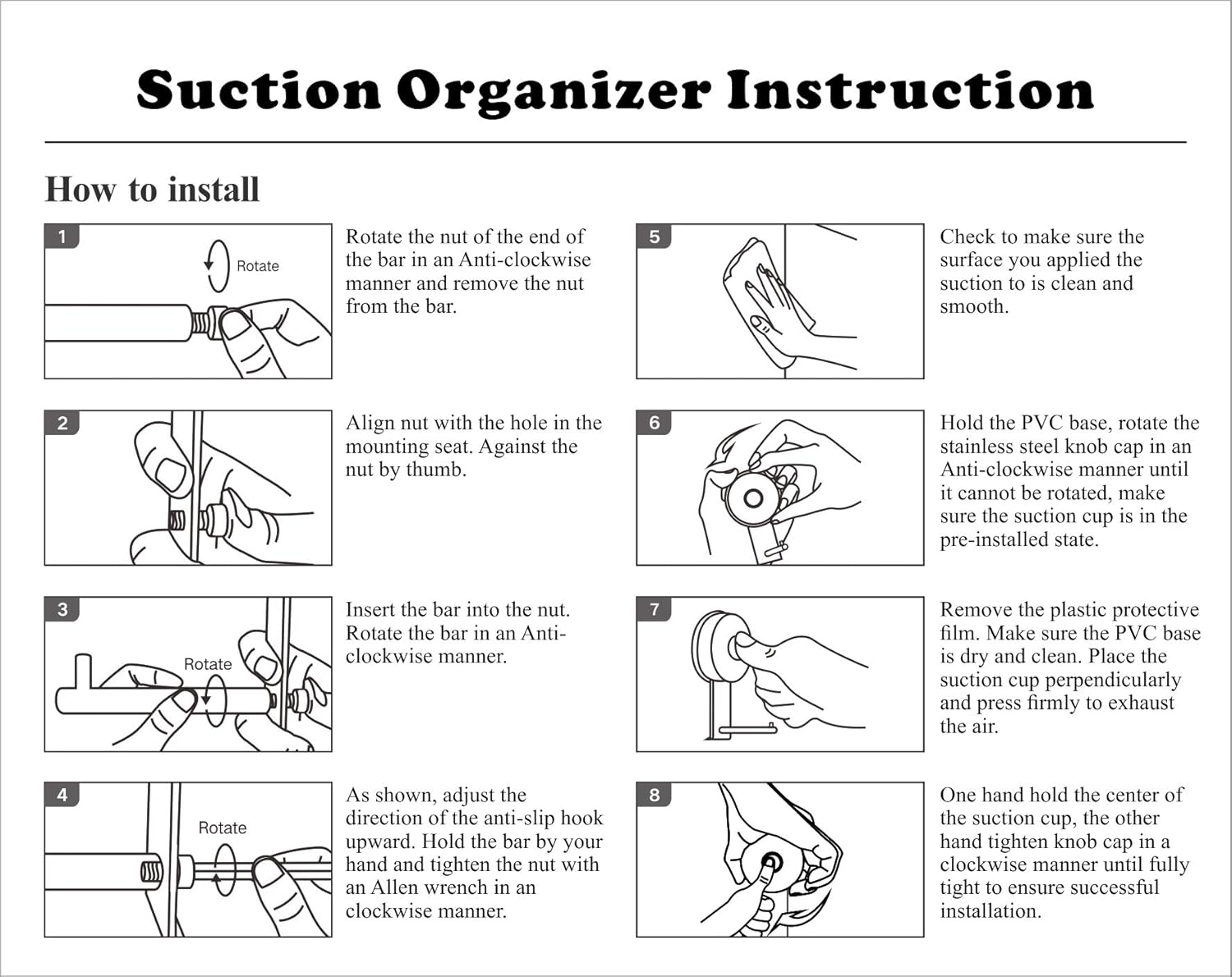 Suction Organizer Instruction

How to install

1
Rotate
Rotate the nut of the end of the bar in an Anti-clockwise manner and remove the nut from the bar.

2
Align nut with the hole in the mounting seat. Against the nut by thumb.

3
Rotate
Insert the bar into the nut. Rotate the bar in an Anti-clockwise manner.

4
Rotate
As shown, adjust the direction of the anti-slip hook upward. Hold the bar by your hand and tighten the nut with an Allen wrench in an clockwise manner.

5
Check to make sure the surface you applied the suction to is clean and smooth.

6
Hold the PVC base, rotate the stainless steel knob cap in an Anti-clockwise manner until it cannot be rotated, make sure the suction cup is in the pre-installed state.

7
Remove the plastic protective film. Make sure the PVC base is dry and clean. Place the suction cup perpendicularly and press firmly to exhaust the air.

8
One hand hold the center of the suction cup, the other hand tighten knob cap in a clockwise manner until fully tight to ensure successful installation.