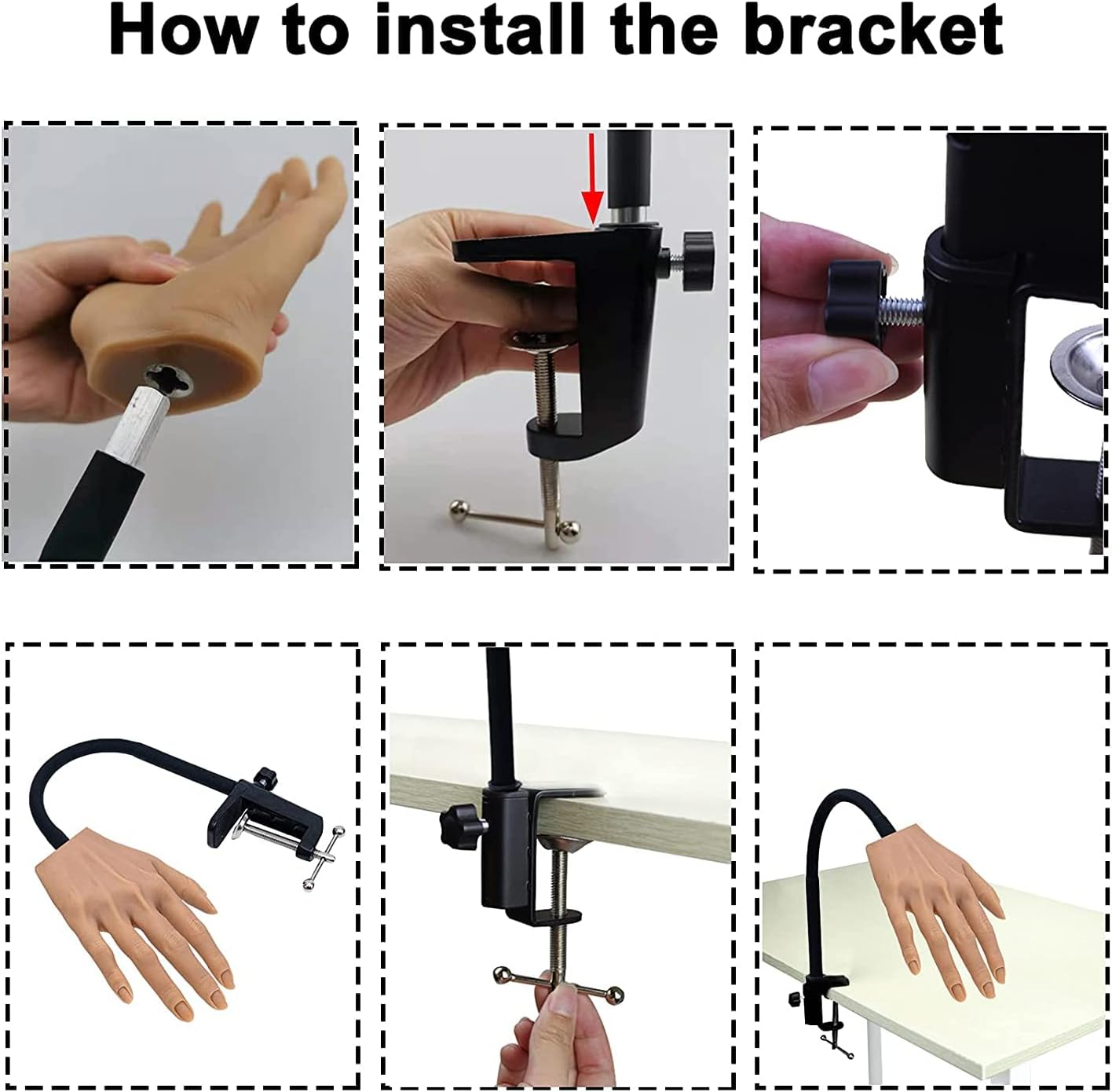 How to install the bracket