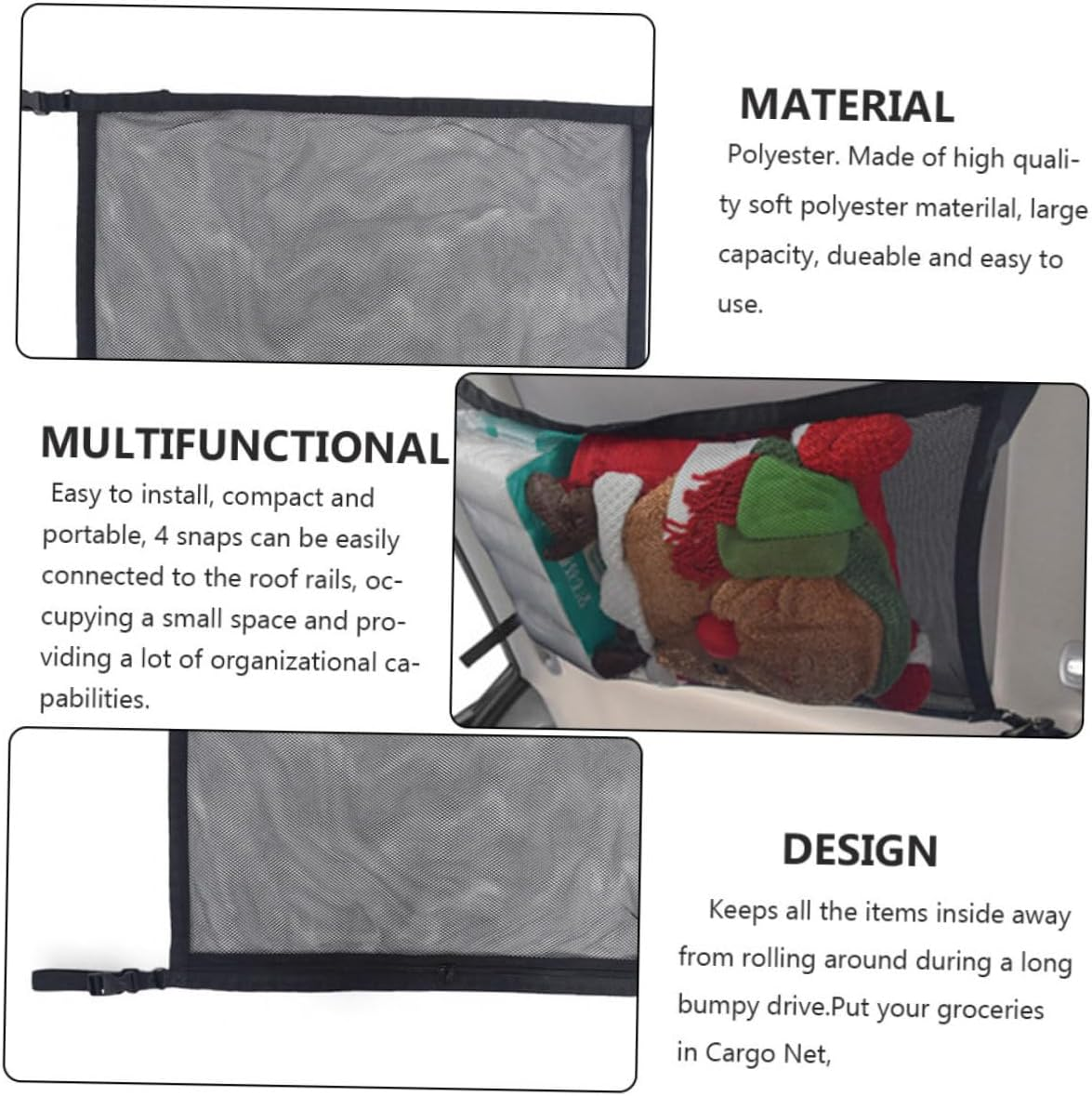 MATERIAL

Polyester. Made of high quality soft polyester materilal, large capacity, dueable and easy to use.

MULTIFUNCTIONAL

Easy to install, compact and portable, 4 snaps can be easily connected to the roof rails, occupying a small space and providing a lot of organizational capabilities.

DESIGN

Keeps all the items inside away from rolling around during a long bumpy drive.Put your groceries in Cargo Net,