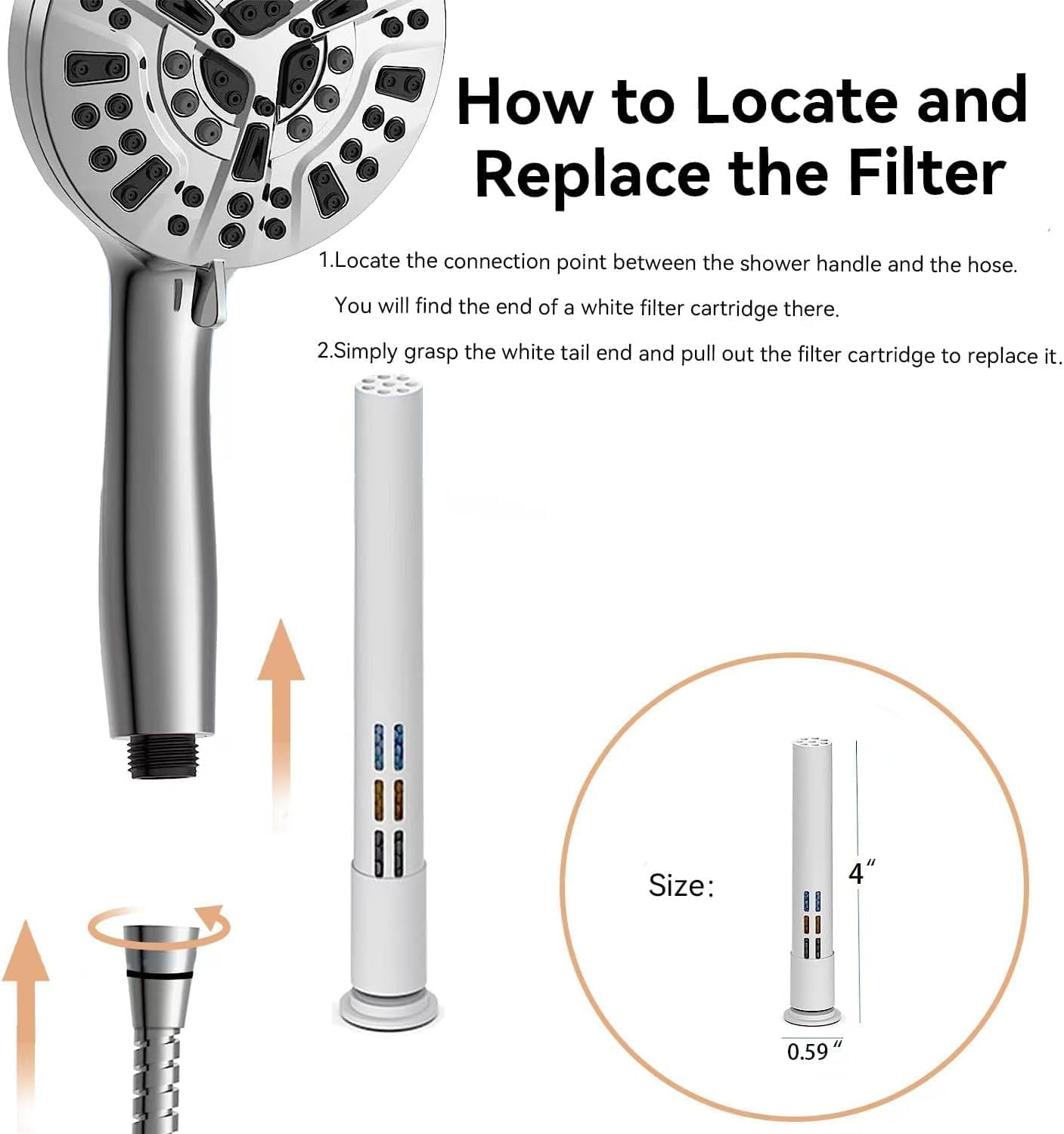 How to Locate and Replace the Filter

1.Locate the connection point between the shower handle and the hose. You will find the end of a white filter cartridge there.

2.Simply grasp the white tail end and pull out the filter cartridge to replace it.

Size:

4″

0.59″