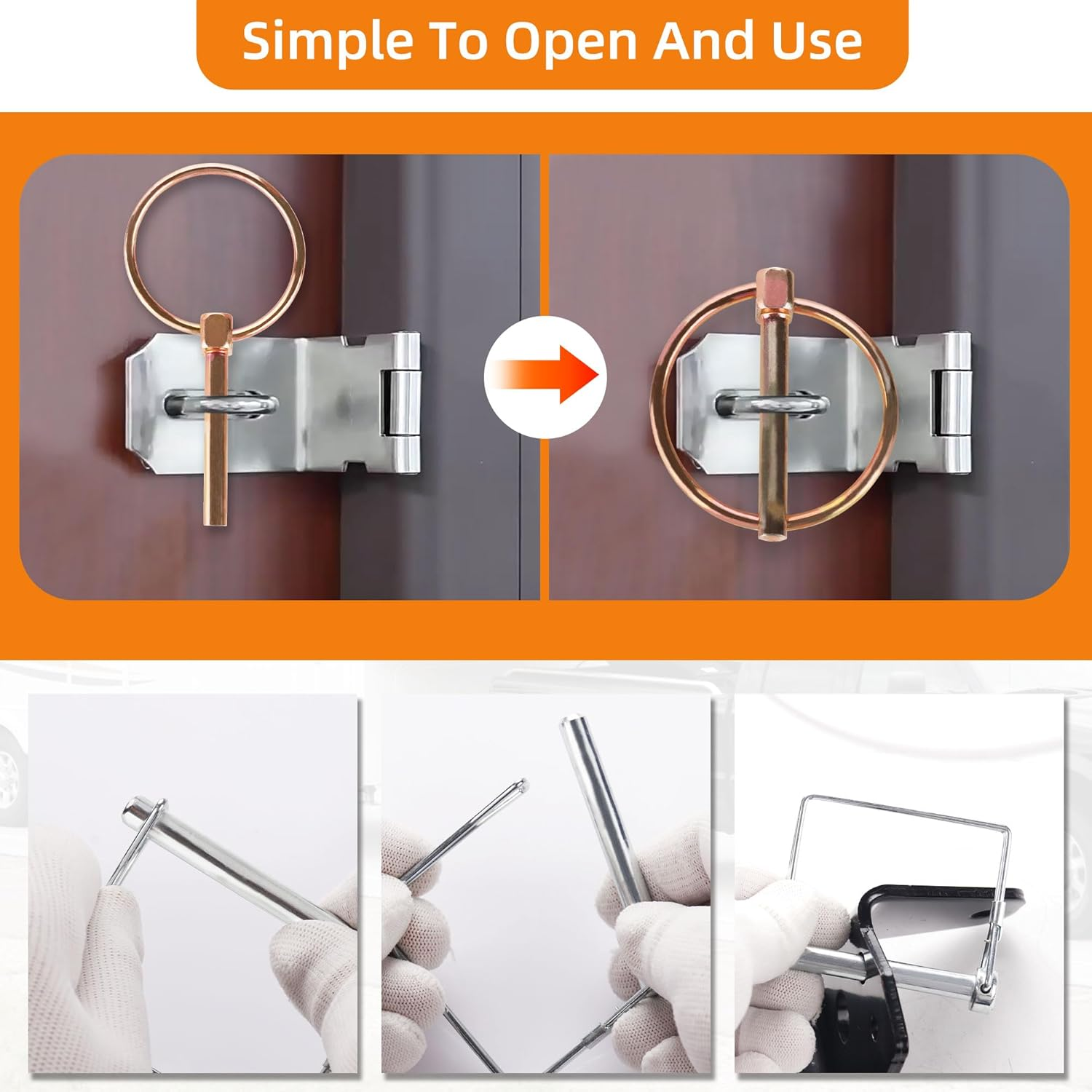 Simple To Open And Use