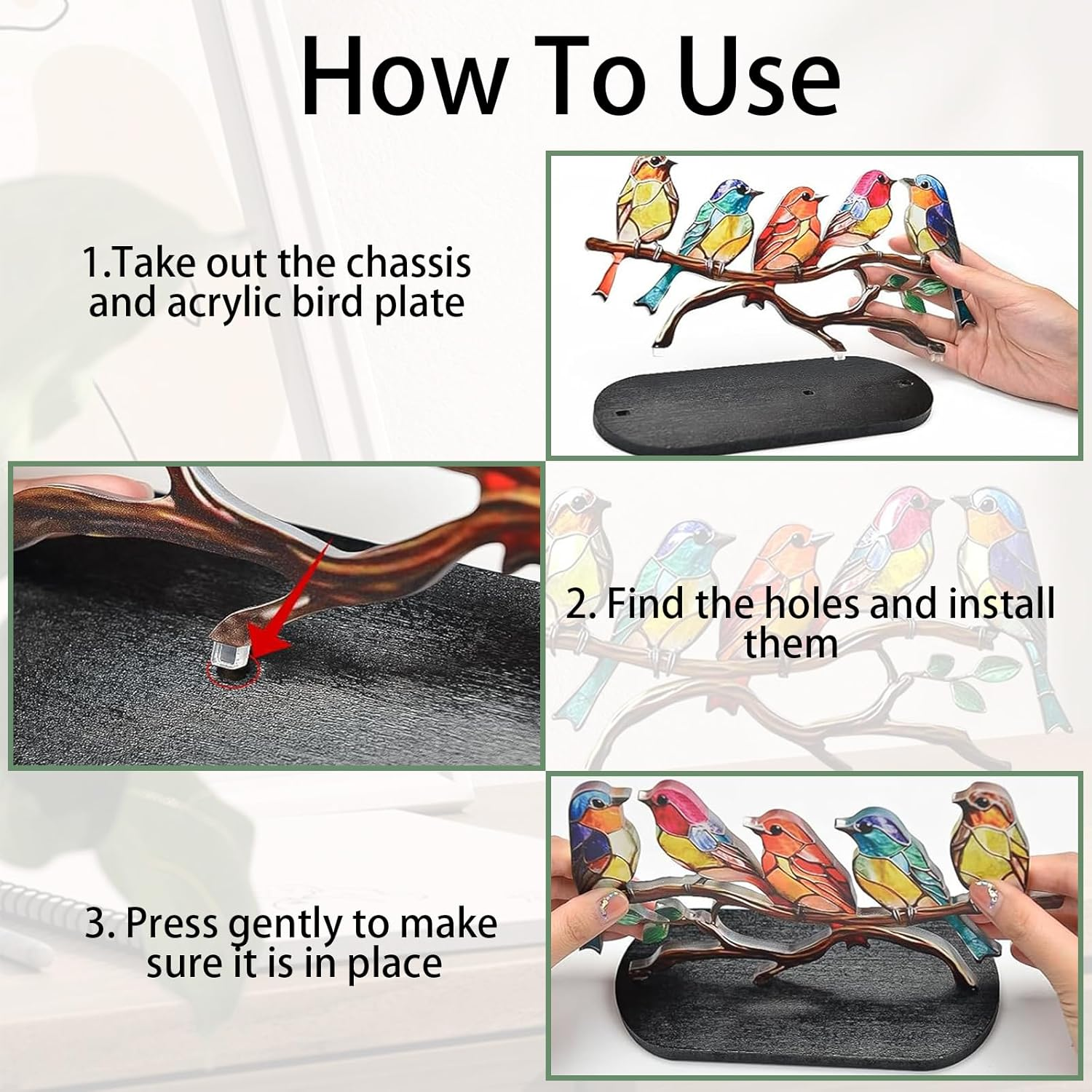 How To Use

1.Take out the chassis and acrylic bird plate

2. Find the holes and install them

3. Press gently to make sure it is in place