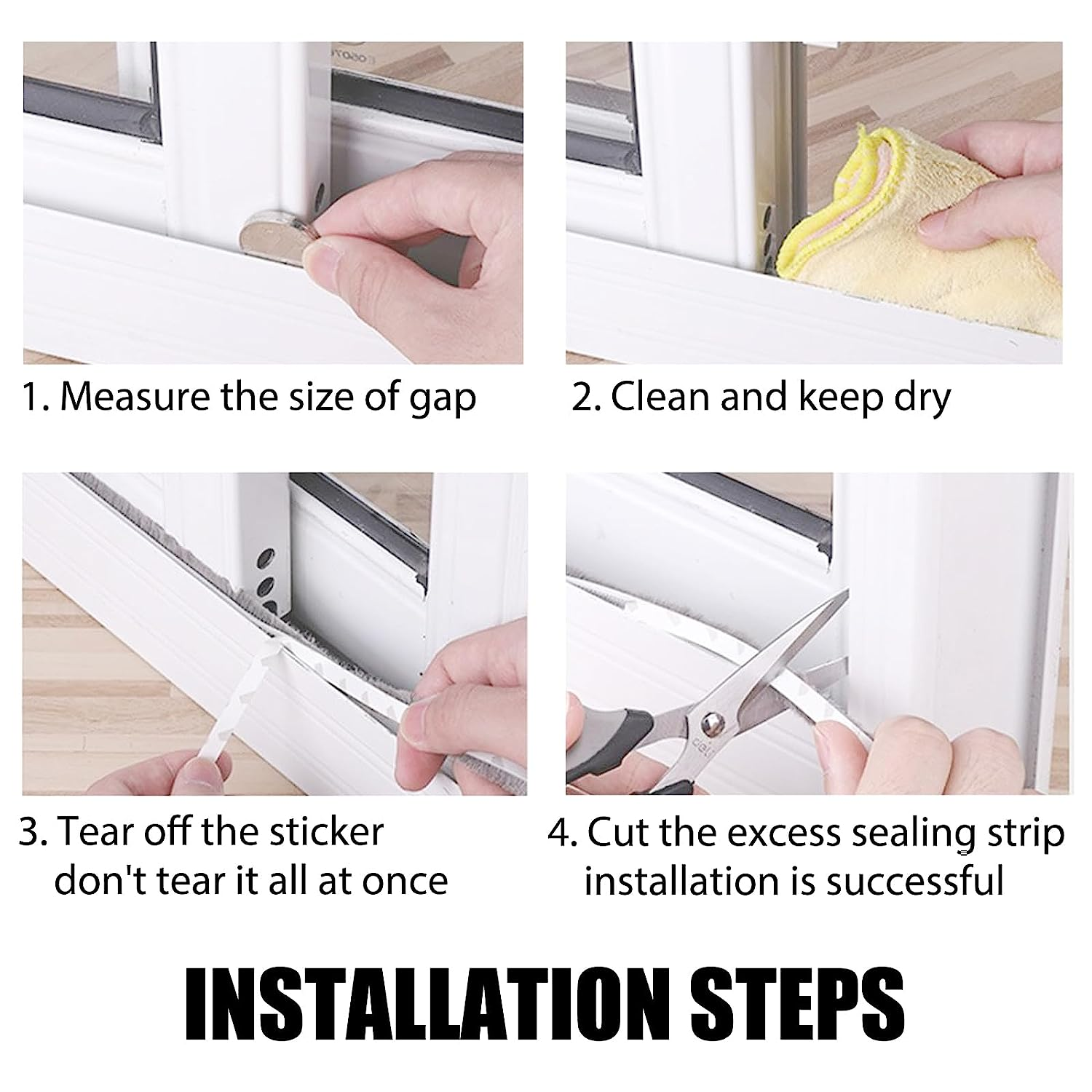 1. Measure the size of gap

2. Clean and keep dry

3. Tear off the sticker don't tear it all at once

4. Cut the excess sealing strip installation is successful

INSTALLATION STEPS