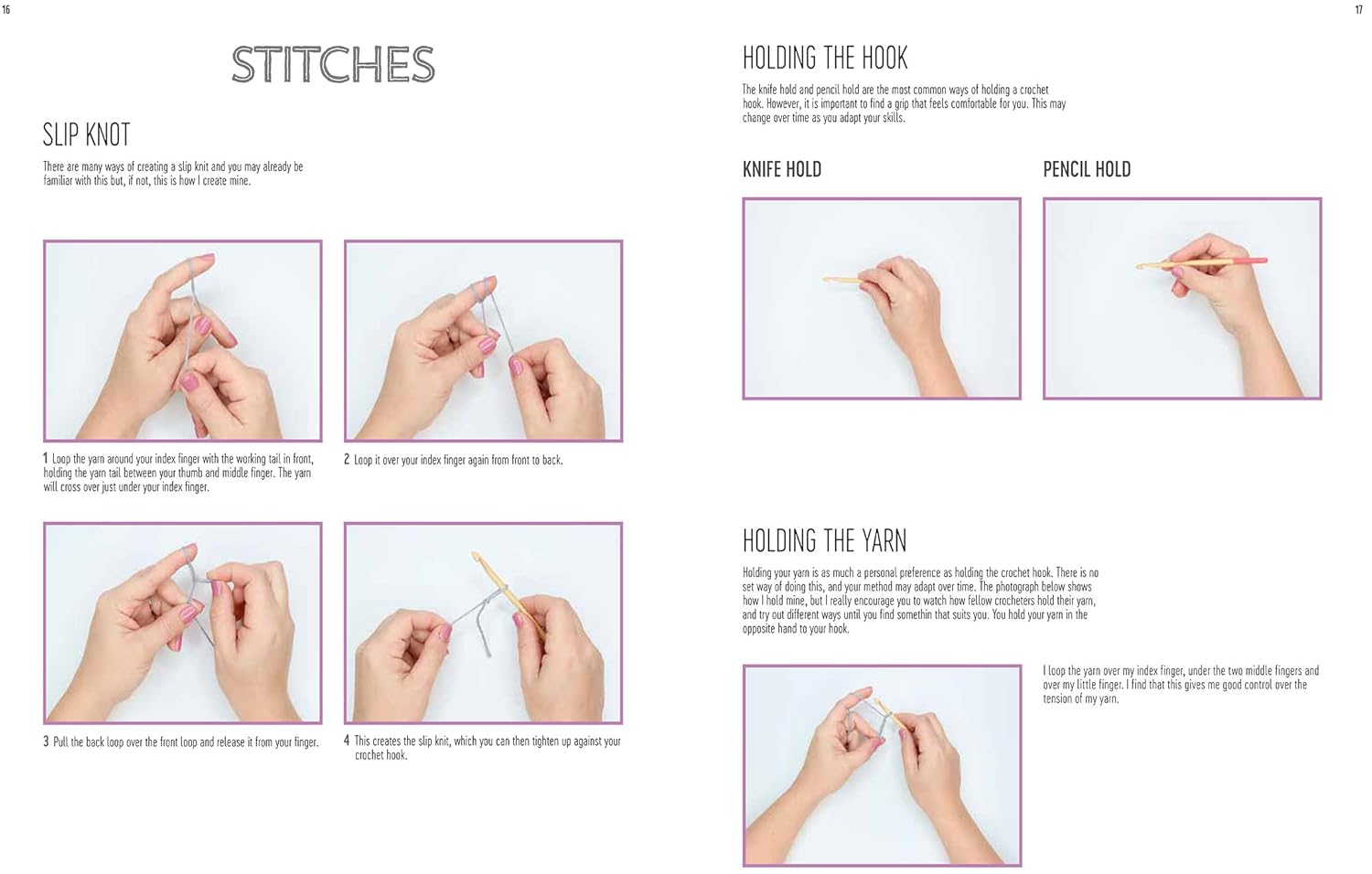 16

STITCHES

SLIP KNOT

There are many ways of creating a slip knit and you may already be familiar with this but, if not, this is how I create mine.

1 Loop the yarn around your index finger with the working tail in front, holding the yarn tail between your thumb and middle finger. The yarn will cross over just under your index finger.

2 Loop it over your index finger again from front to back.

3 Pull the back loop over the front loop and release it from your finger.

4 This creates the slip knit, which you can then tighten up against your crochet hook.

17

HOLDING THE HOOK

The knife hold and pencil hold are the most common ways of holding a crochet hook. However, it is important to find a grip that feels comfortable for you. This may change over time as you adapt your skills.

KNIFE HOLD

PENCIL HOLD

HOLDING THE YARN

Holding your yarn is as much a personal preference as holding the crochet hook. There is no set way of doing this, and your method may adapt over time. The photograph below shows how I hold mine, but I really encourage you to watch how fellow crocheters hold their yarn, and try out different ways until you find somethin that suits you. You hold your yarn in the opposite hand to your hook.

I loop the yarn over my index finger, under the two middle fingers and over my little finger. I find that this gives me good control over the tension of my yarn.