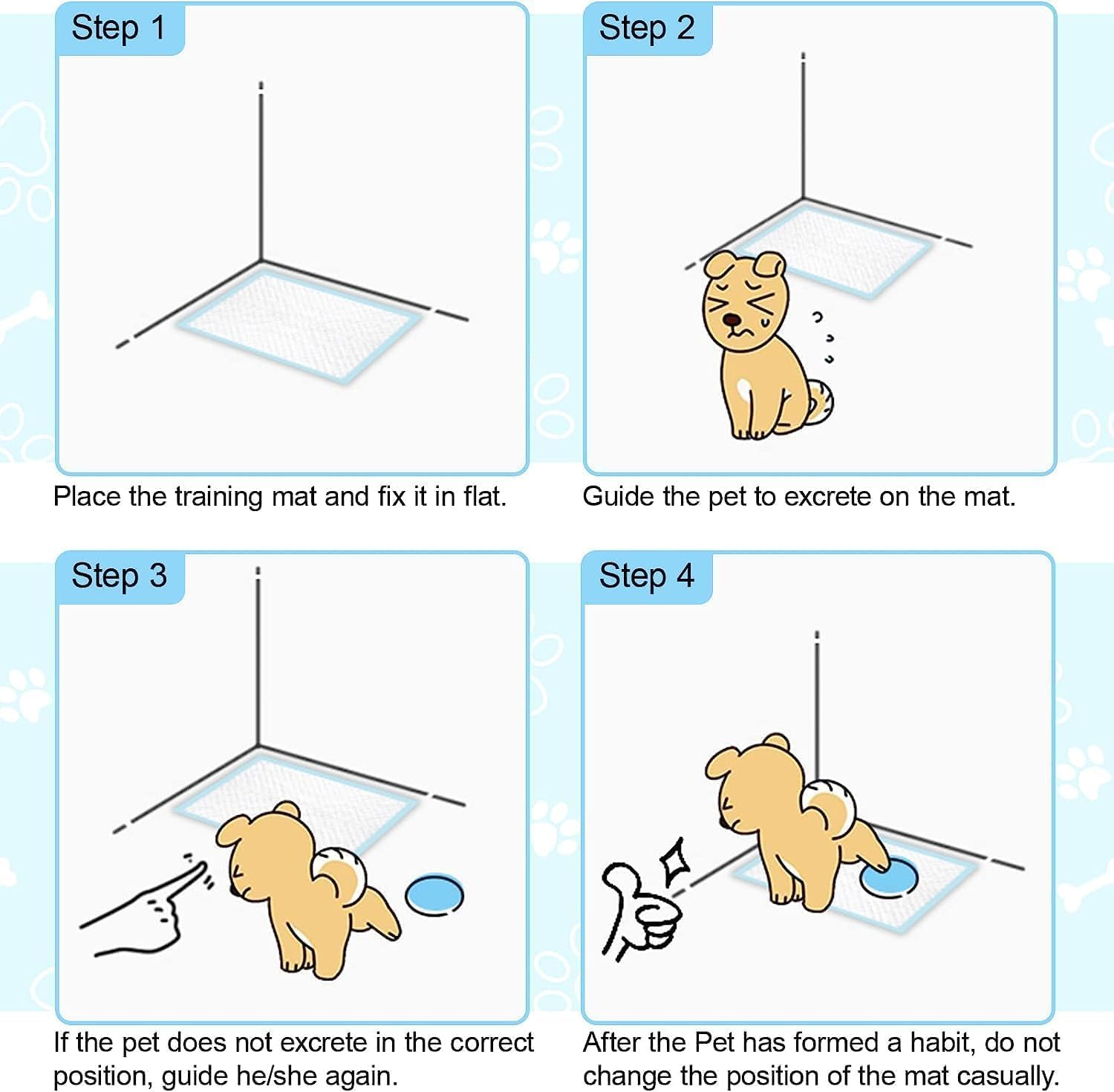 Step 1

Place the training mat and fix it in flat.

Step 2

Guide the pet to excrete on the mat.

Step 3

If the pet does not excrete in the correct position, guide he/she again.

Step 4

After the Pet has formed a habit, do not change the position of the mat casually.