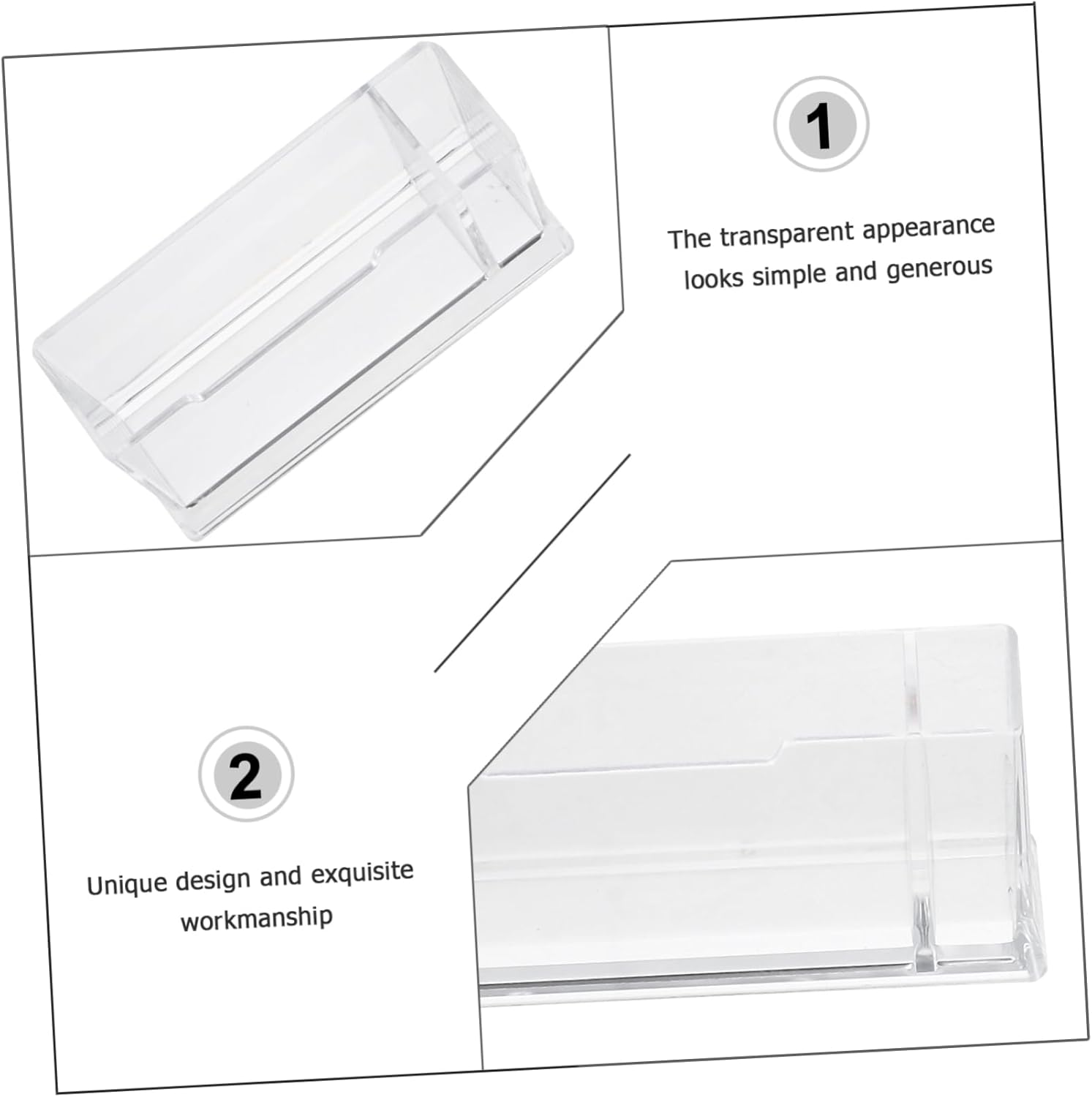 1

The transparent appearance looks simple and generous

2

Unique design and exquisite workmanship