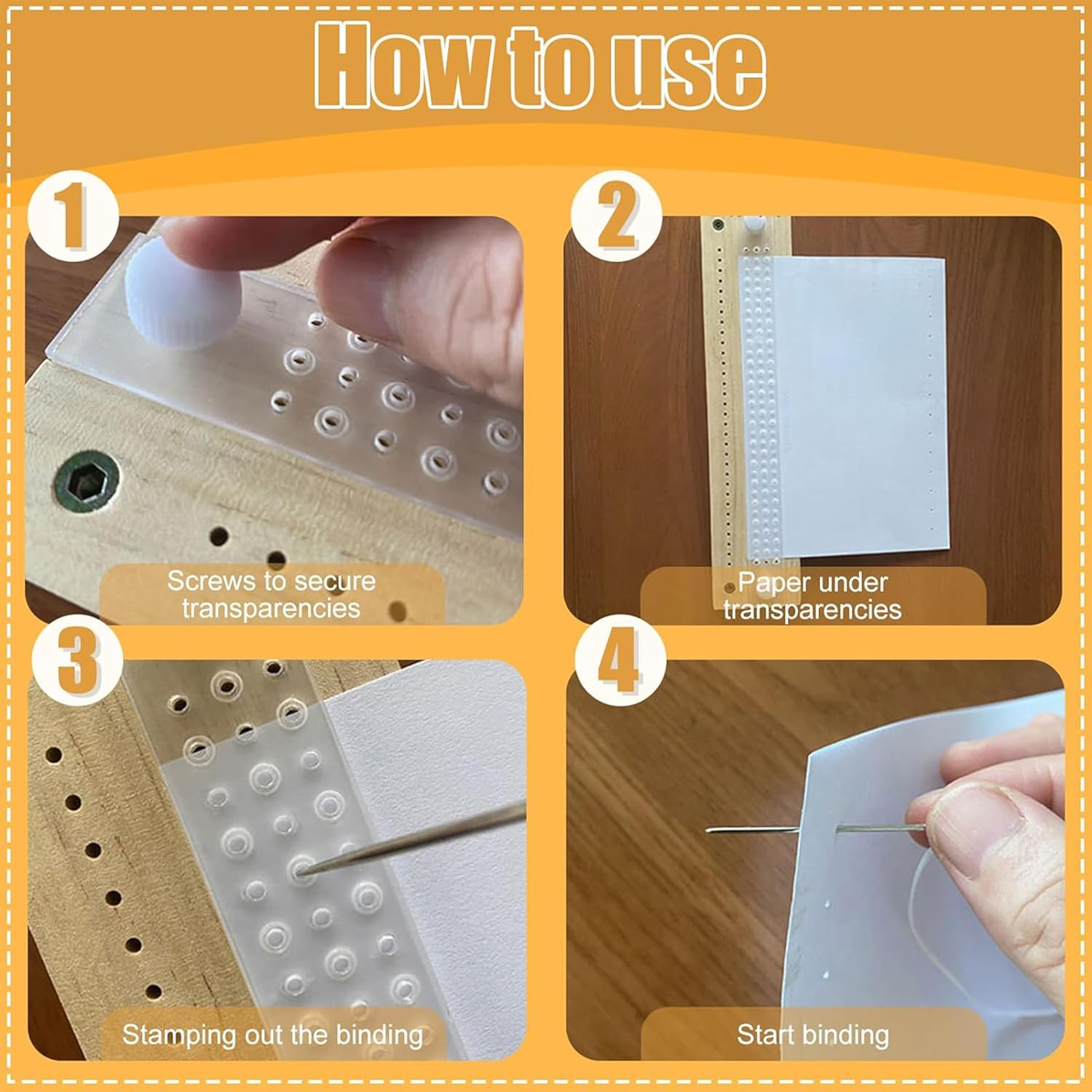 How to use

1

Screws to secure transparencies

2

Paper under transparencies

3

Stamping out the binding

4

Start binding