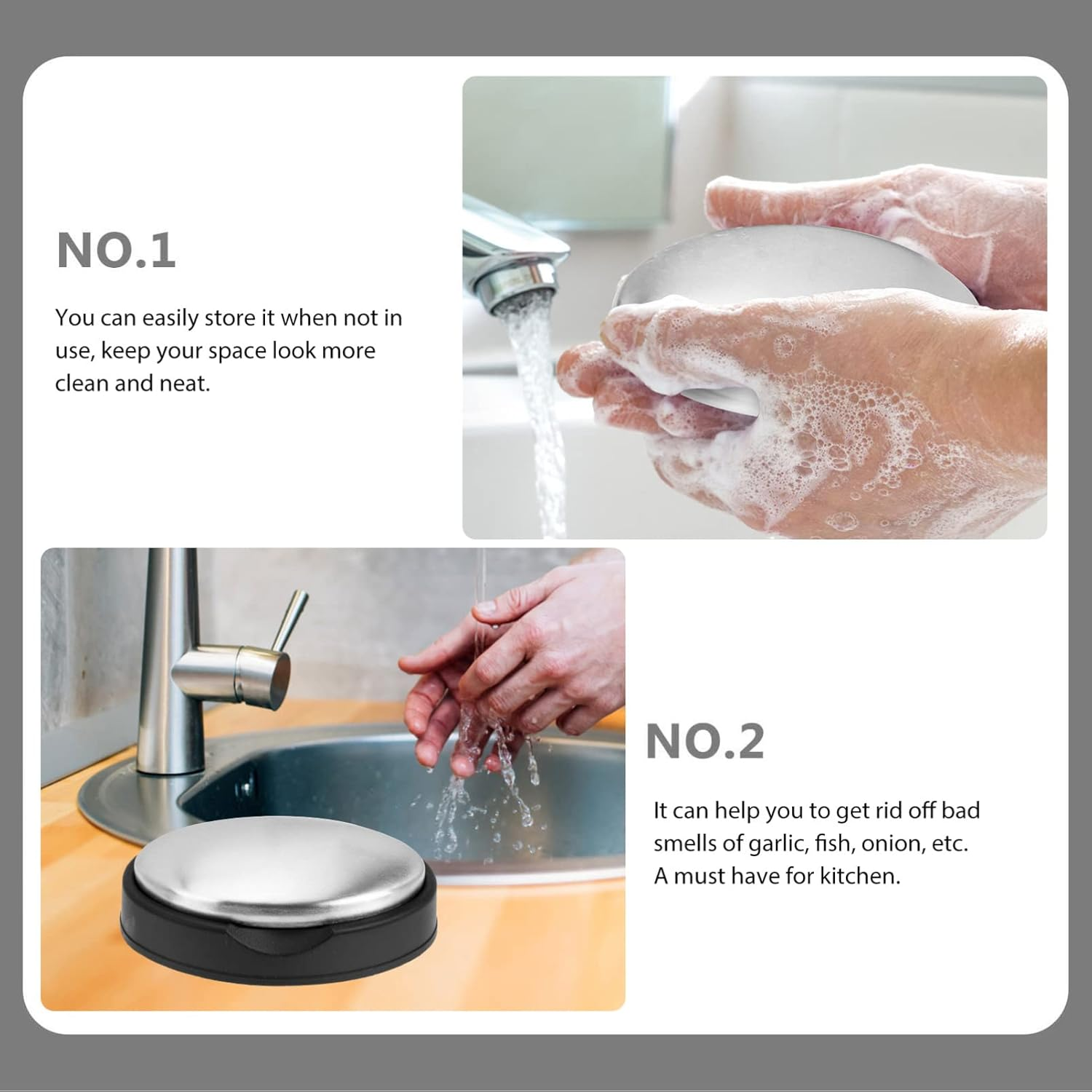 NO.1

You can easily store it when not in use, keep your space look more clean and neat.

NO.2

It can help you to get rid off bad smells of garlic, fish, onion, etc. A must have for kitchen.