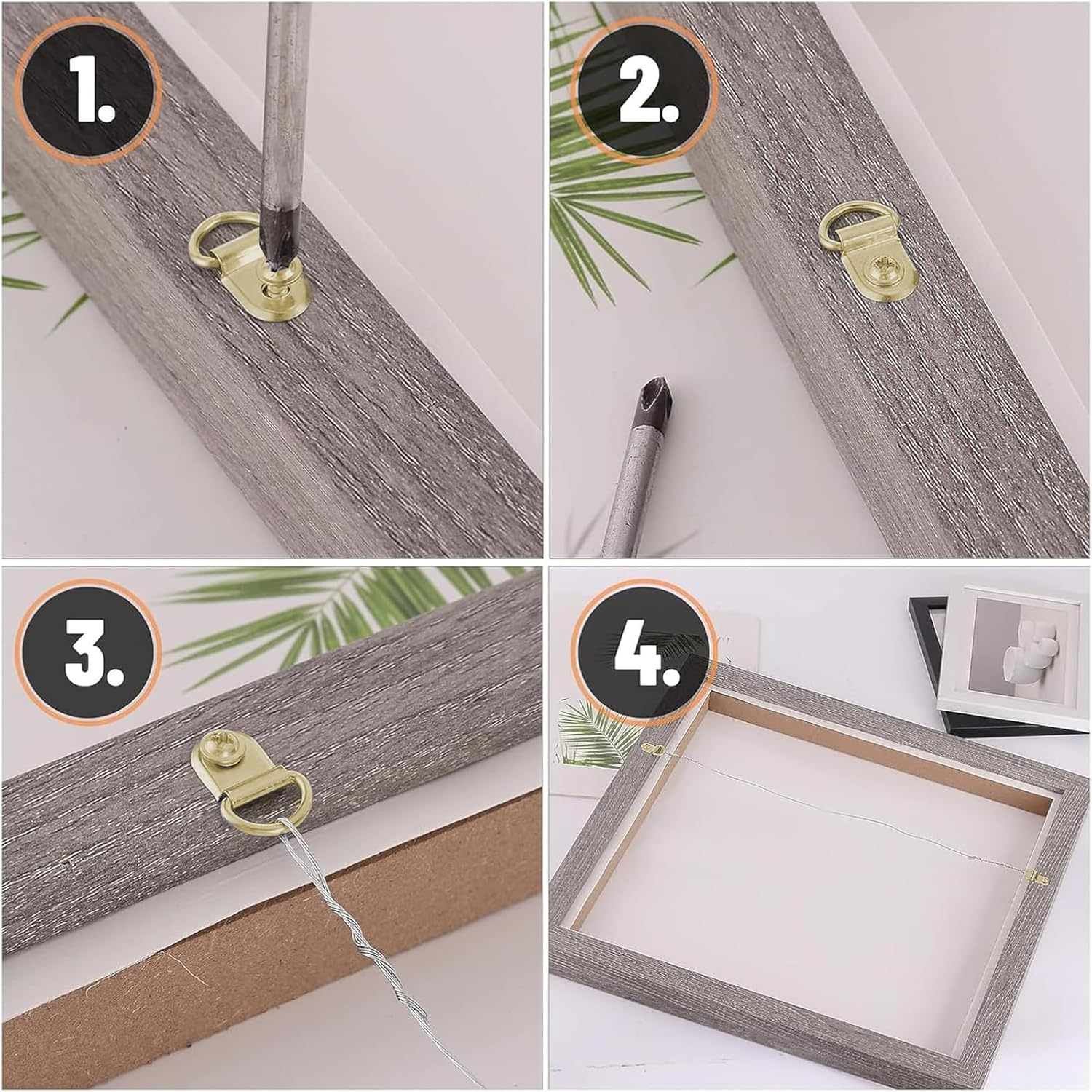 1.

2.

3.

4.