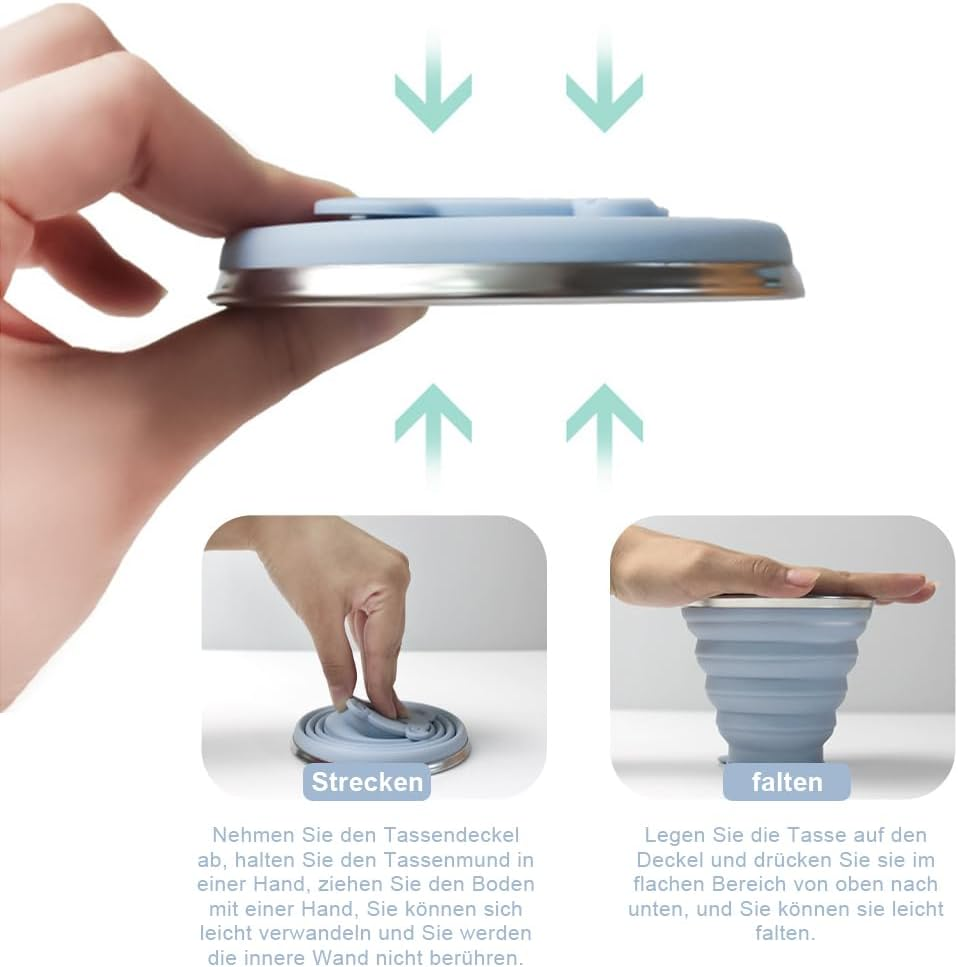 Strecken

Nehmen Sie den Tassendeckel ab, halten Sie den Tassenmund in einer Hand, ziehen Sie den Boden mit einer Hand, Sie können sich leicht verwandeln und Sie werden die innere Wand nicht berühren.

falten

Legen Sie die Tasse auf den Deckel und drücken Sie sie im flachen Bereich von oben nach unten, und Sie können sie leicht falten.