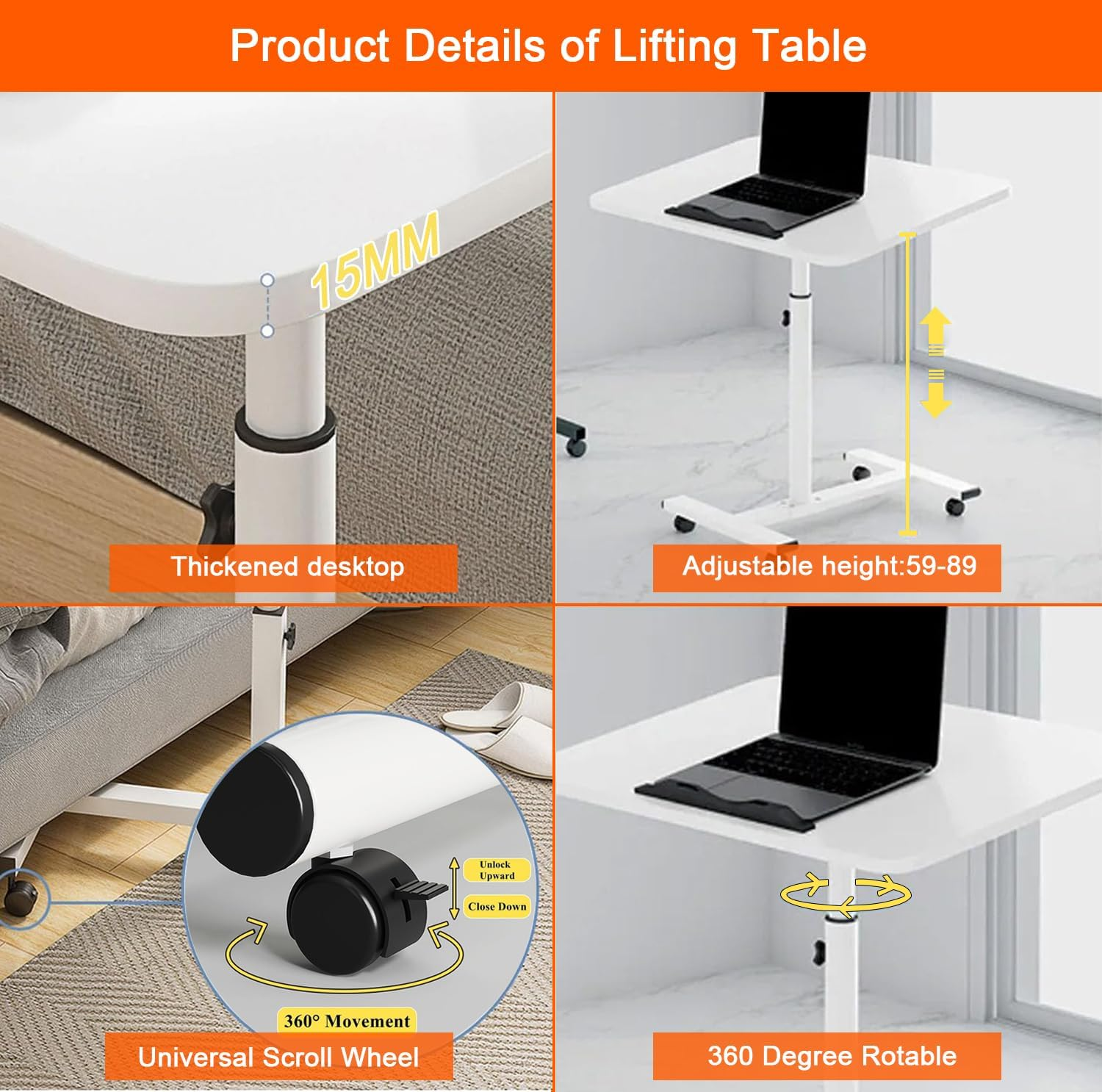 Product Details of Lifting Table

15MM

Thickened desktop

Adjustable height:59-89

Unlock Upward

Close Down

360° Movement

Universal Scroll Wheel

360 Degree Rotable