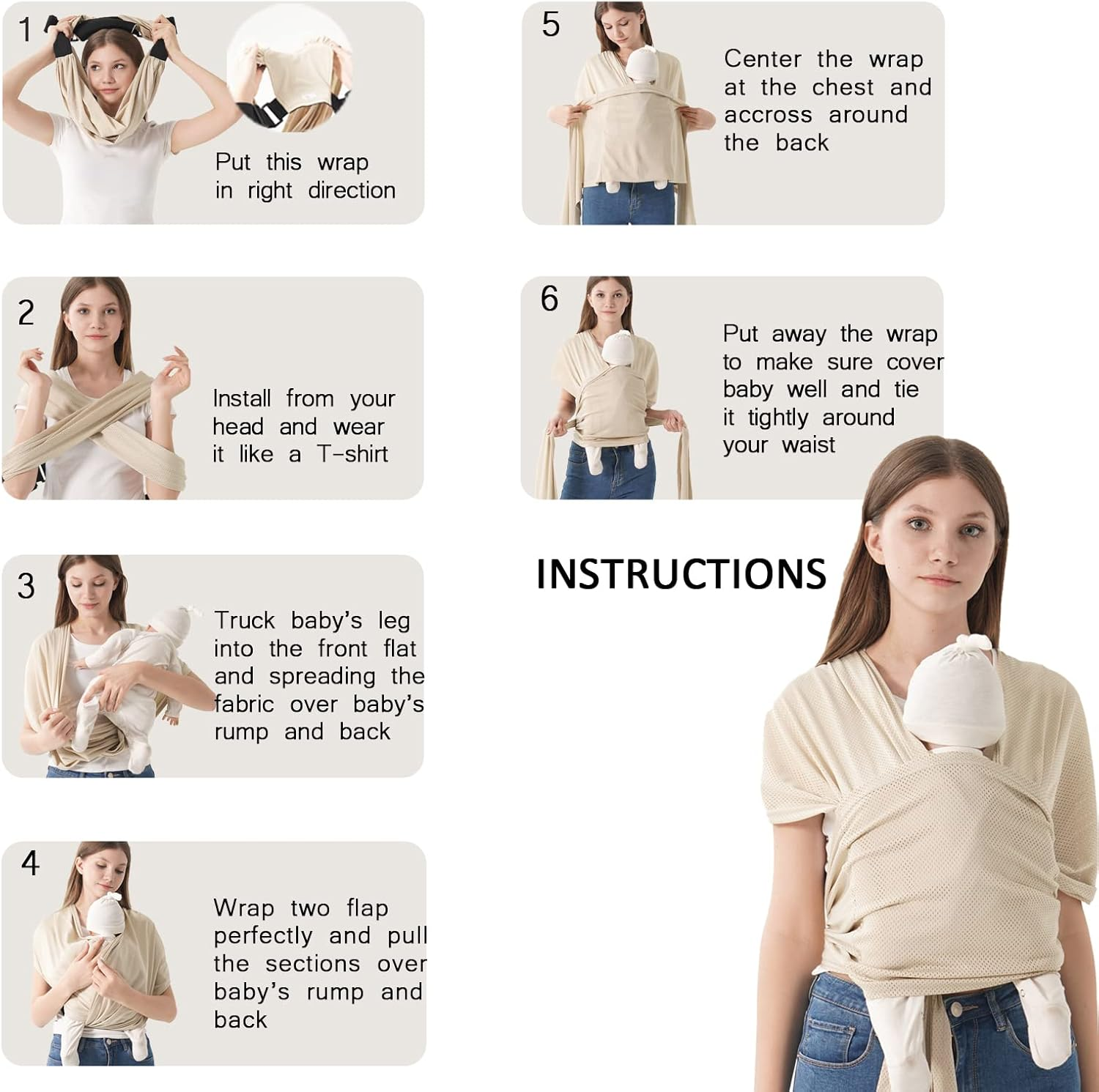 1

Put this wrap in right direction

2

Install from your head and wear it like a T-shirt

3

Truck baby's leg into the front flat and spreading the fabric over baby's rump and back

4

Wrap two flap perfectly and pull the sections over baby's rump and back

5

Center the wrap at the chest and accross around the back

6

Put away the wrap to make sure cover baby well and tie it tightly around your waist

INSTRUCTIONS