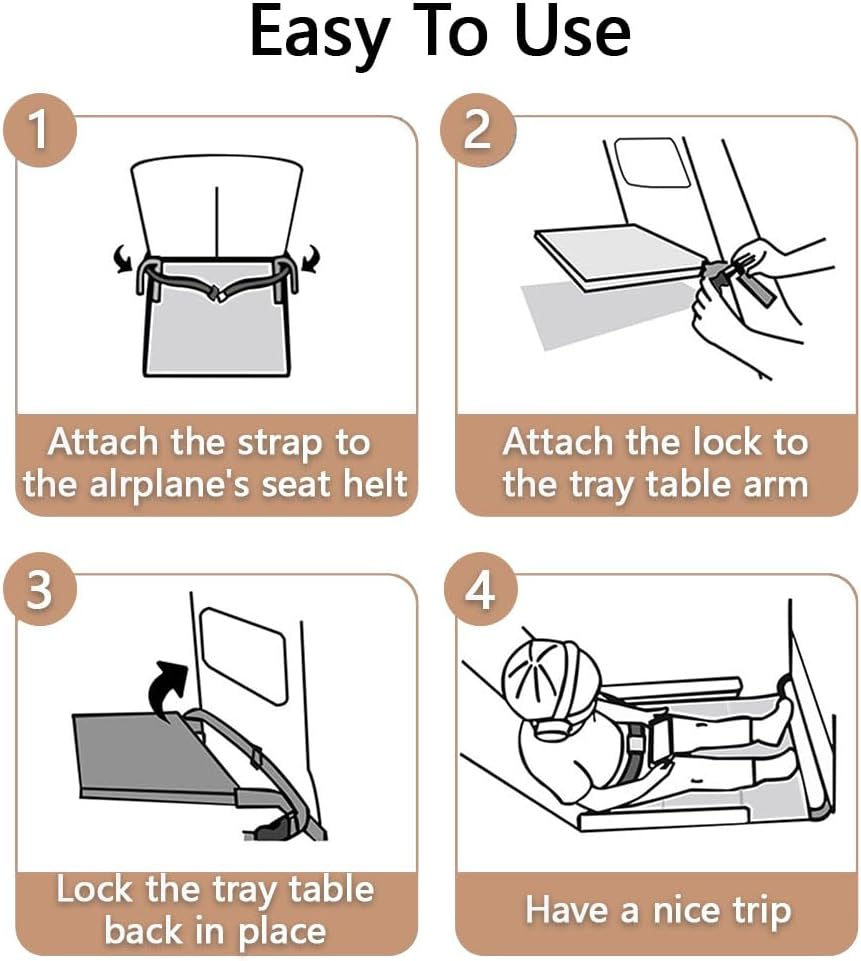 Easy To Use

1

Attach the strap to the alrplane's seat helt

2

Attach the lock to the tray table arm

3

Lock the tray table back in place

4

Have a nice trip