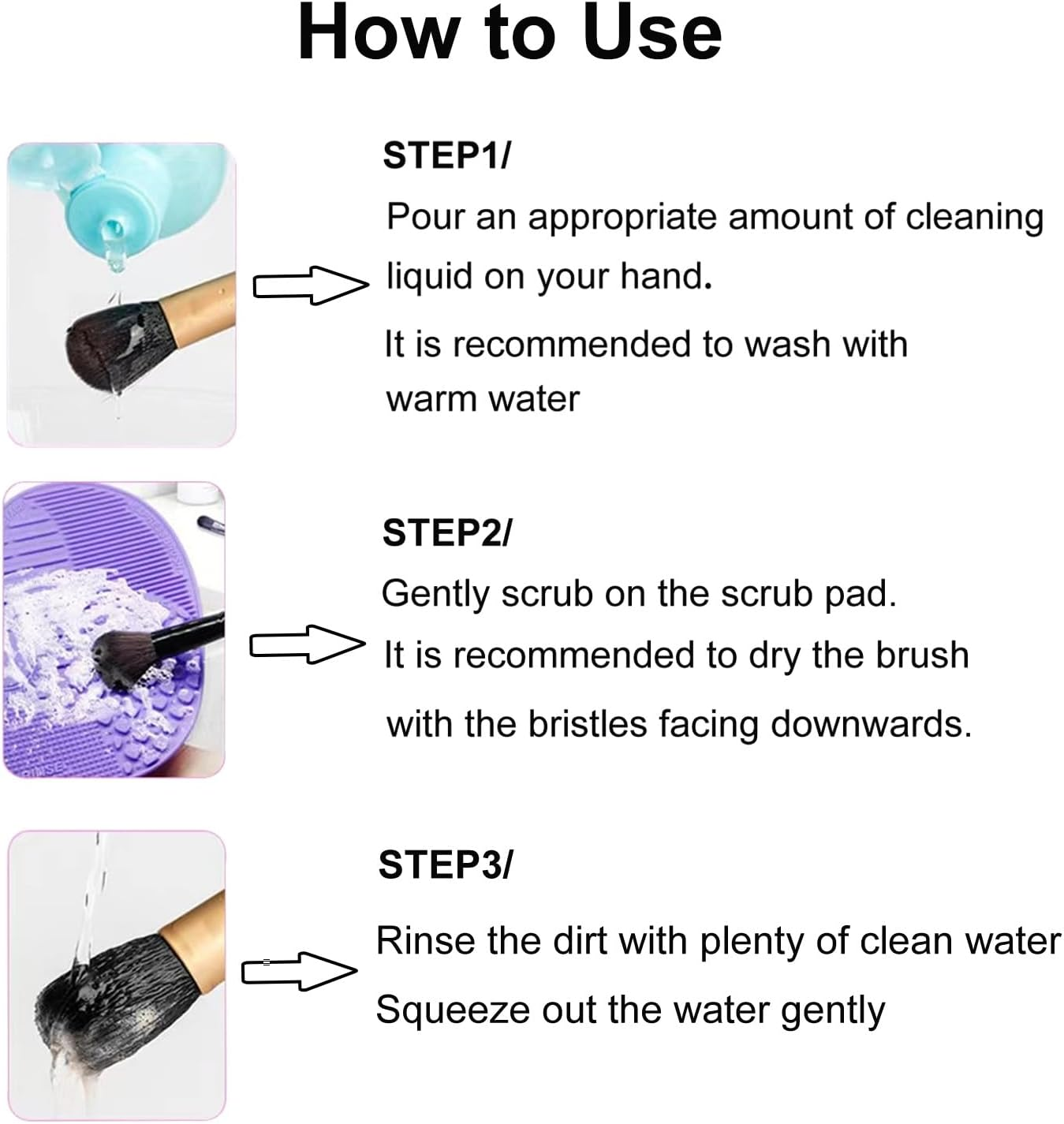 How to Use

STEP1/

Pour an appropriate amount of cleaning liquid on your hand.

It is recommended to wash with warm water

STEP2/

Gently scrub on the scrub pad.

It is recommended to dry the brush with the bristles facing downwards.

STEP3/

Rinse the dirt with plenty of clean water

Squeeze out the water gently