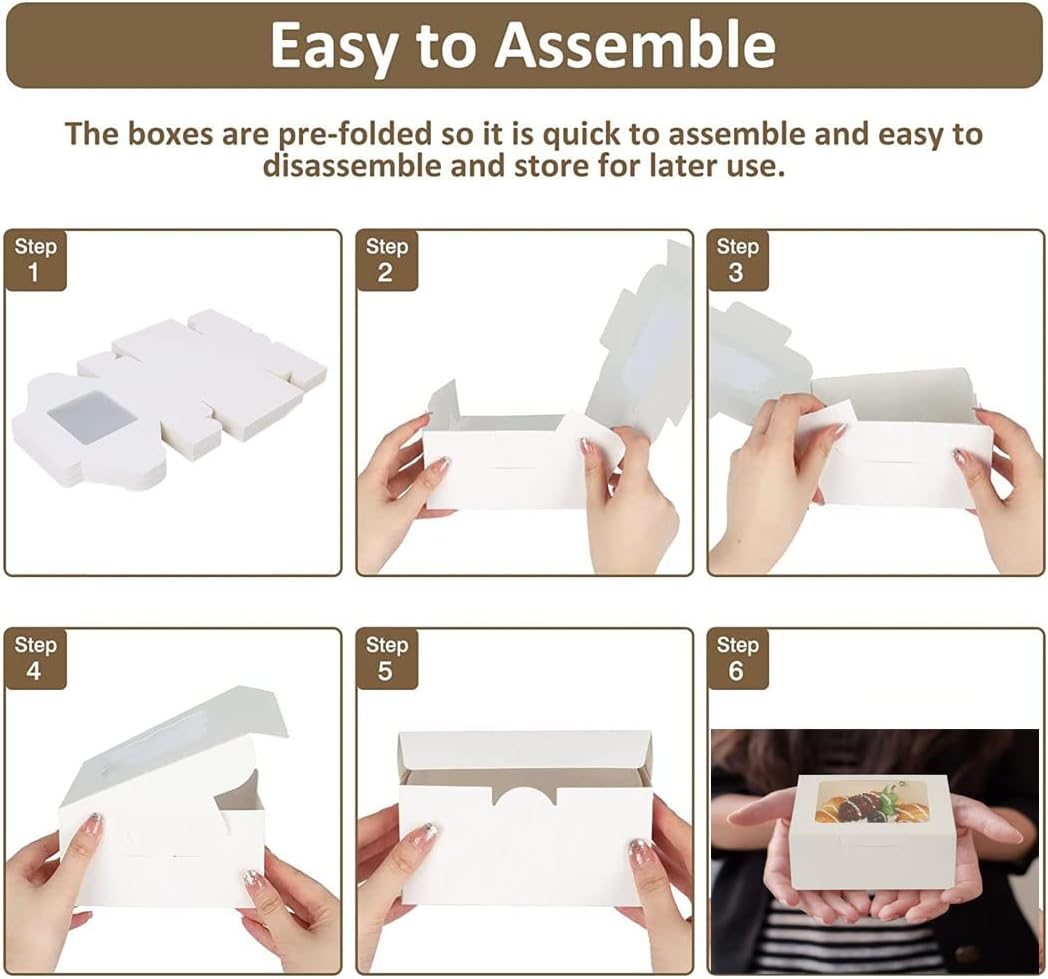 Easy to Assemble

The boxes are pre-folded so it is quick to assemble and easy to disassemble and store for later use.

Step 1

Step 2

Step 3

Step 4

Step 5

Step 6