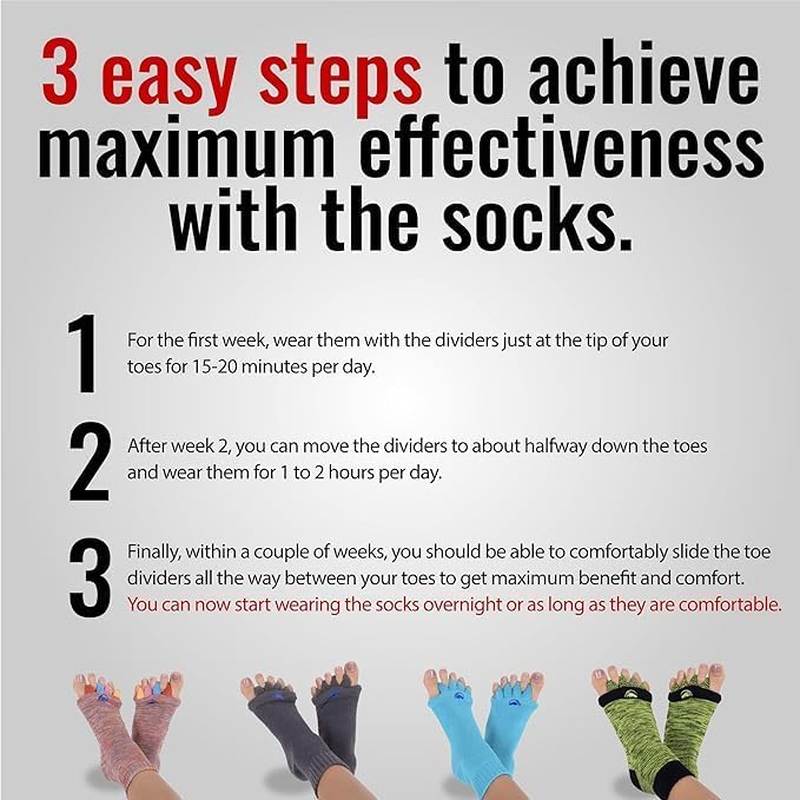 3 easy steps to achieve maximum effectiveness with the socks.

1 For the first week, wear them with the dividers just at the tip of your toes for 15-20 minutes per day.

2 After week 2, you can move the dividers to about halfway down the toes and wear them for 1 to 2 hours per day.

3 Finally, within a couple of weeks, you should be able to comfortably slide the toe dividers all the way between your toes to get maximum benefit and comfort. You can now start wearing the socks overnight or as long as they are comfortable.