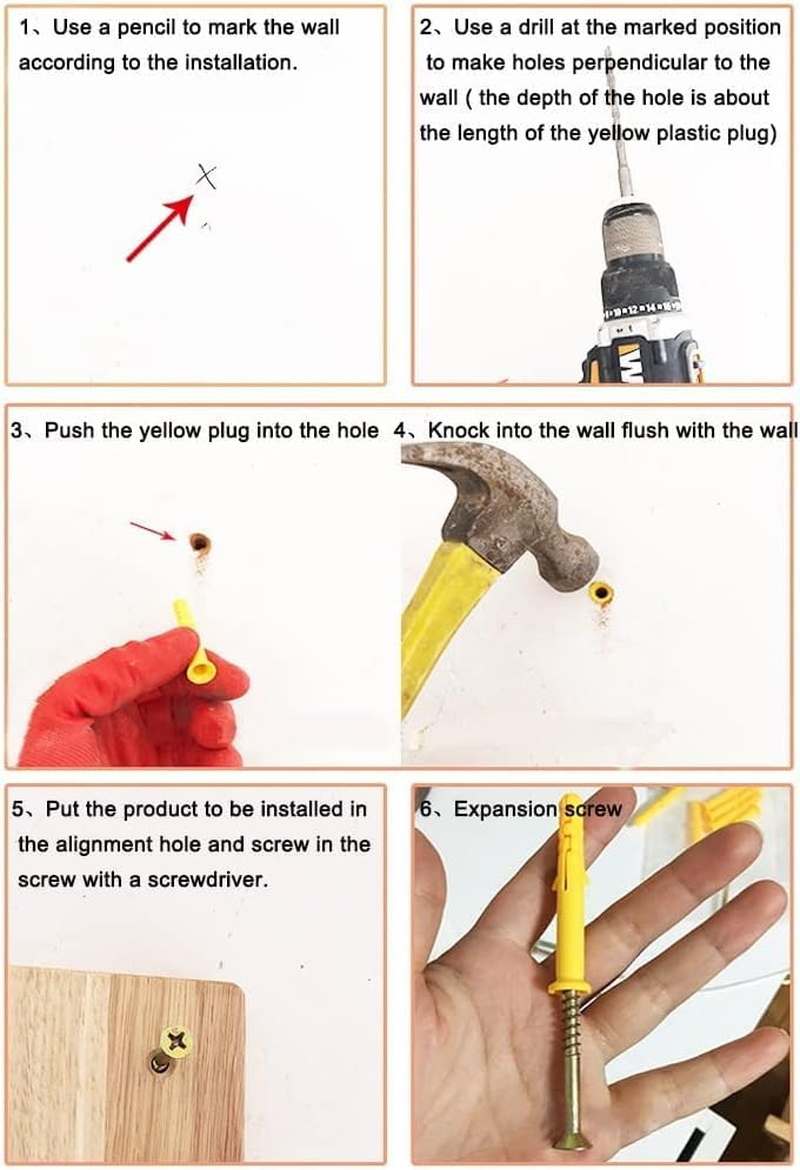 1、Use a pencil to mark the wall according to the installation.

2、Use a drill at the marked position to make holes perpendicular to the wall ( the depth of the hole is about the length of the yellow plastic plug)

3、Push the yellow plug into the hole

4、Knock into the wall flush with the wall

5、Put the product to be installed in the alignment hole and screw in the screw with a screwdriver.

6、Expansion screw