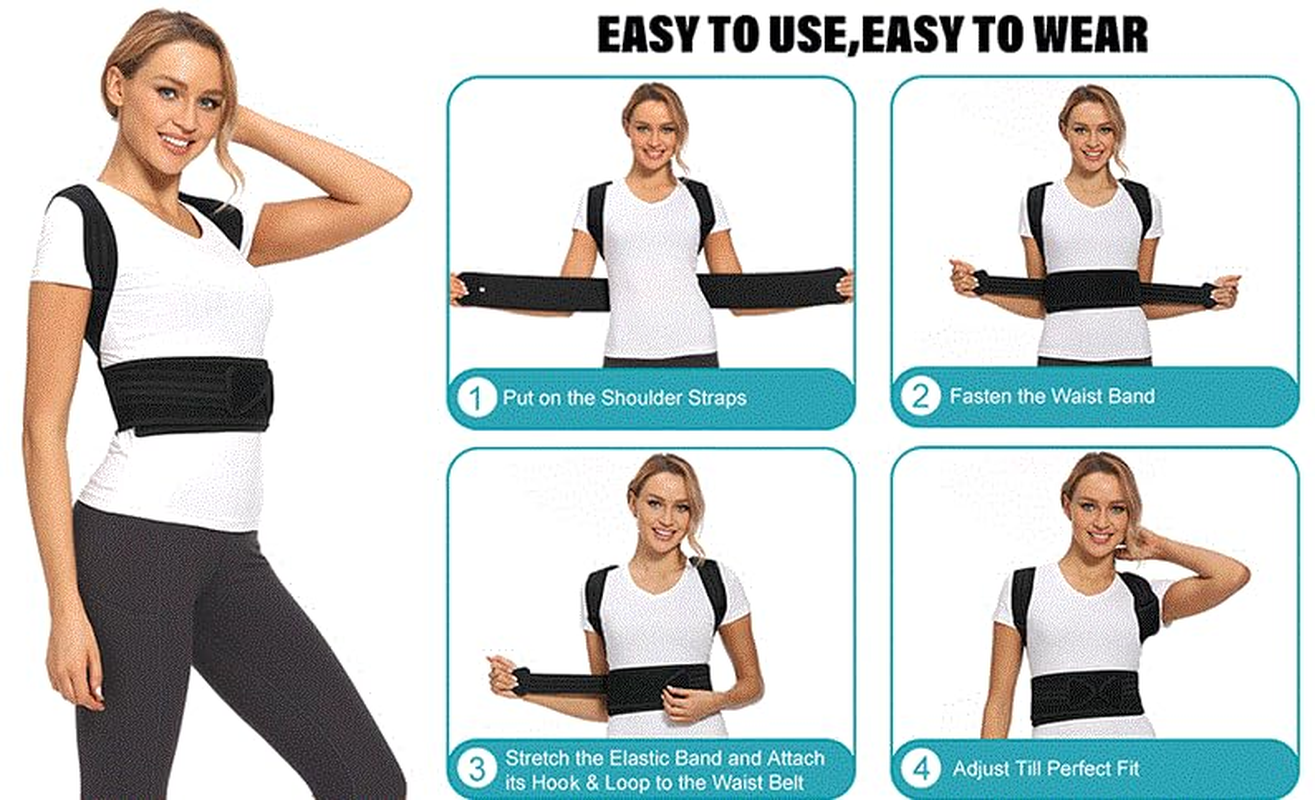 EASY TO USE,EASY TO WEAR

1 Put on the Shoulder Straps

2 Fasten the Waist Band

3 Stretch the Elastic Band and Attach its Hook & Loop to the Waist Belt

4 Adjust Till Perfect Fit