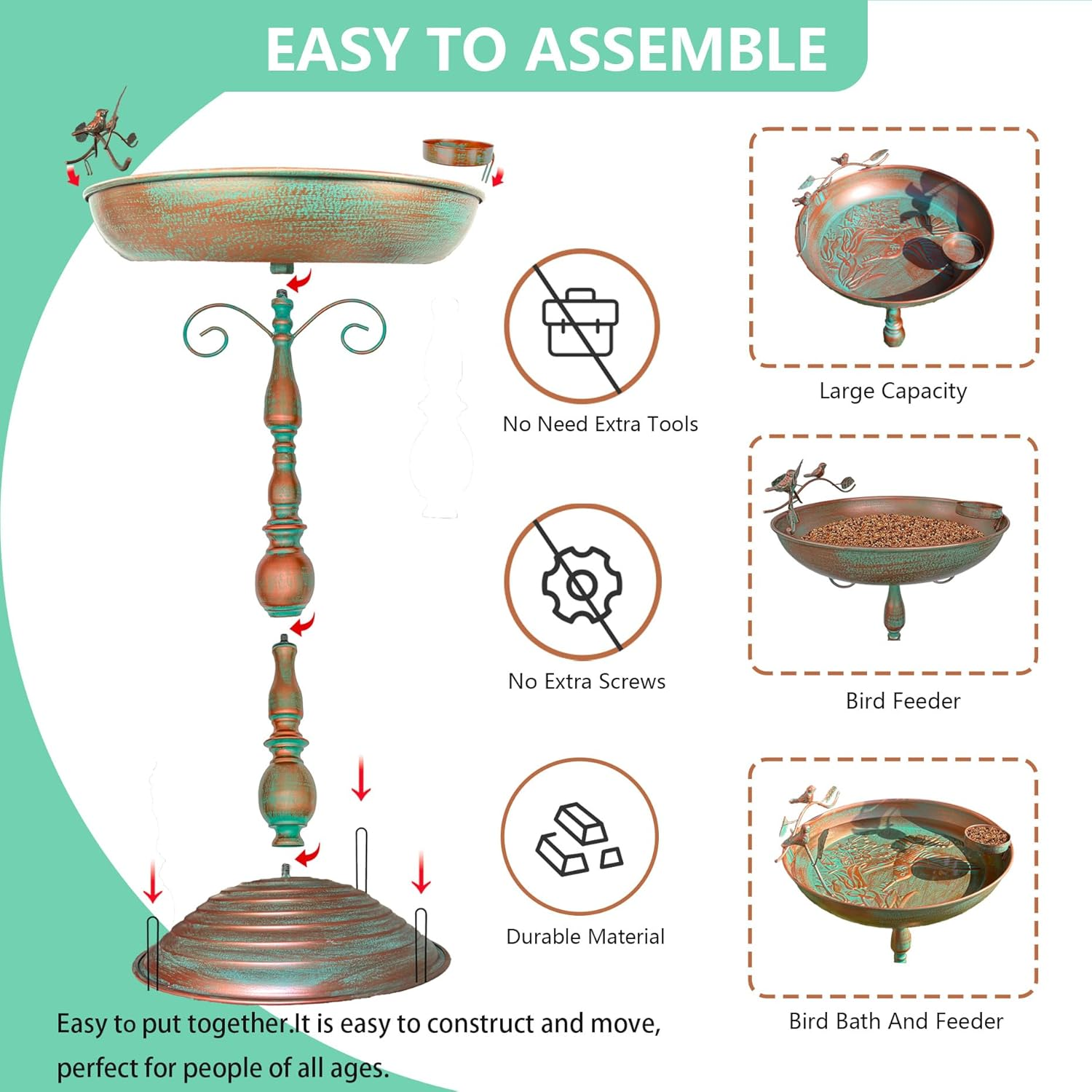 EASY TO ASSEMBLE

No Need Extra Tools

No Extra Screws

Durable Material

Large Capacity

Bird Feeder

Bird Bath And Feeder

Easy to put together.It is easy to construct and move, perfect for people of all ages.