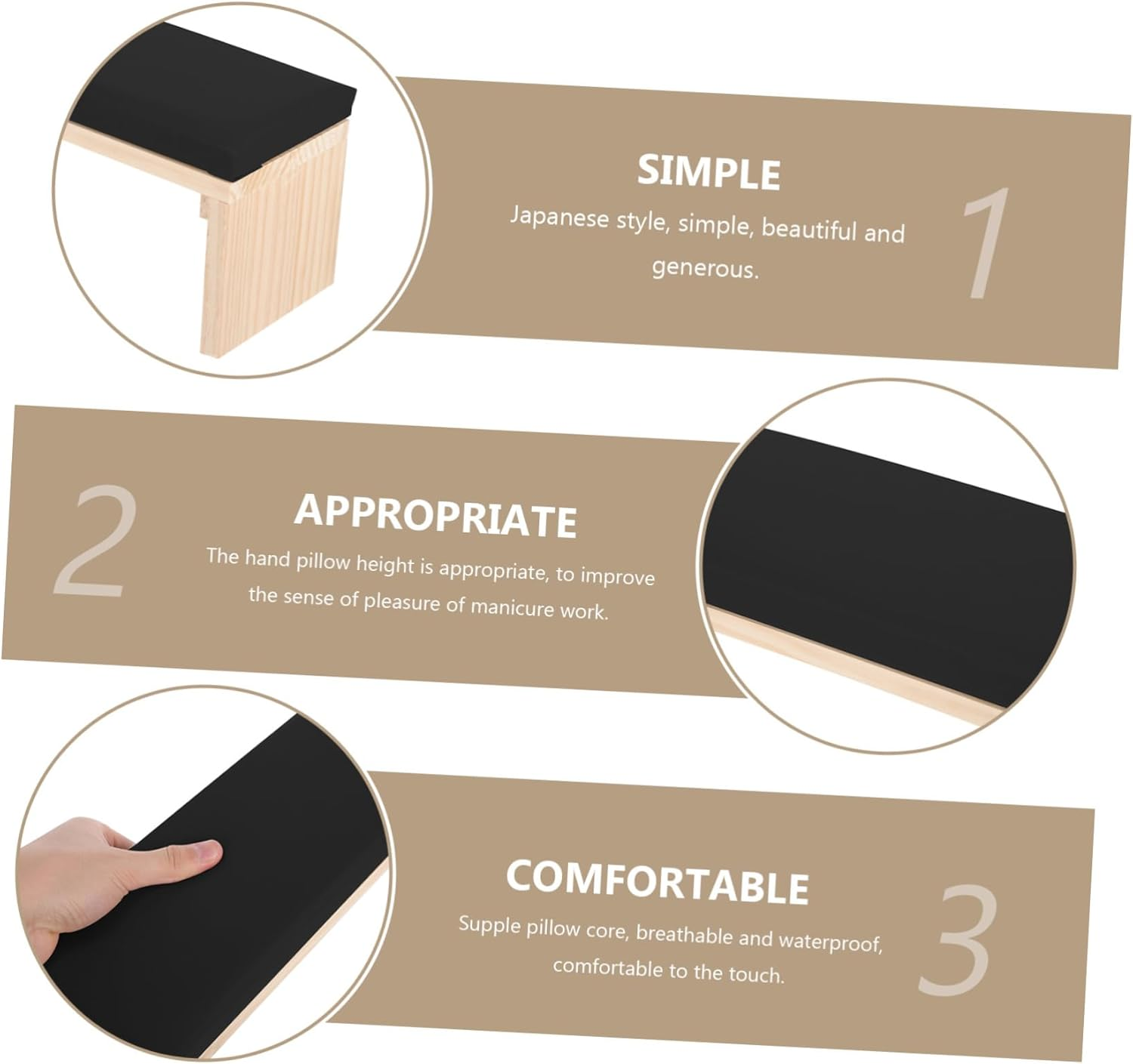 SIMPLE

Japanese style, simple, beautiful and generous.

1

2

APPROPRIATE

The hand pillow height is appropriate, to improve the sense of pleasure of manicure work.

COMFORTABLE

Supple pillow core, breathable and waterproof, comfortable to the touch.

3