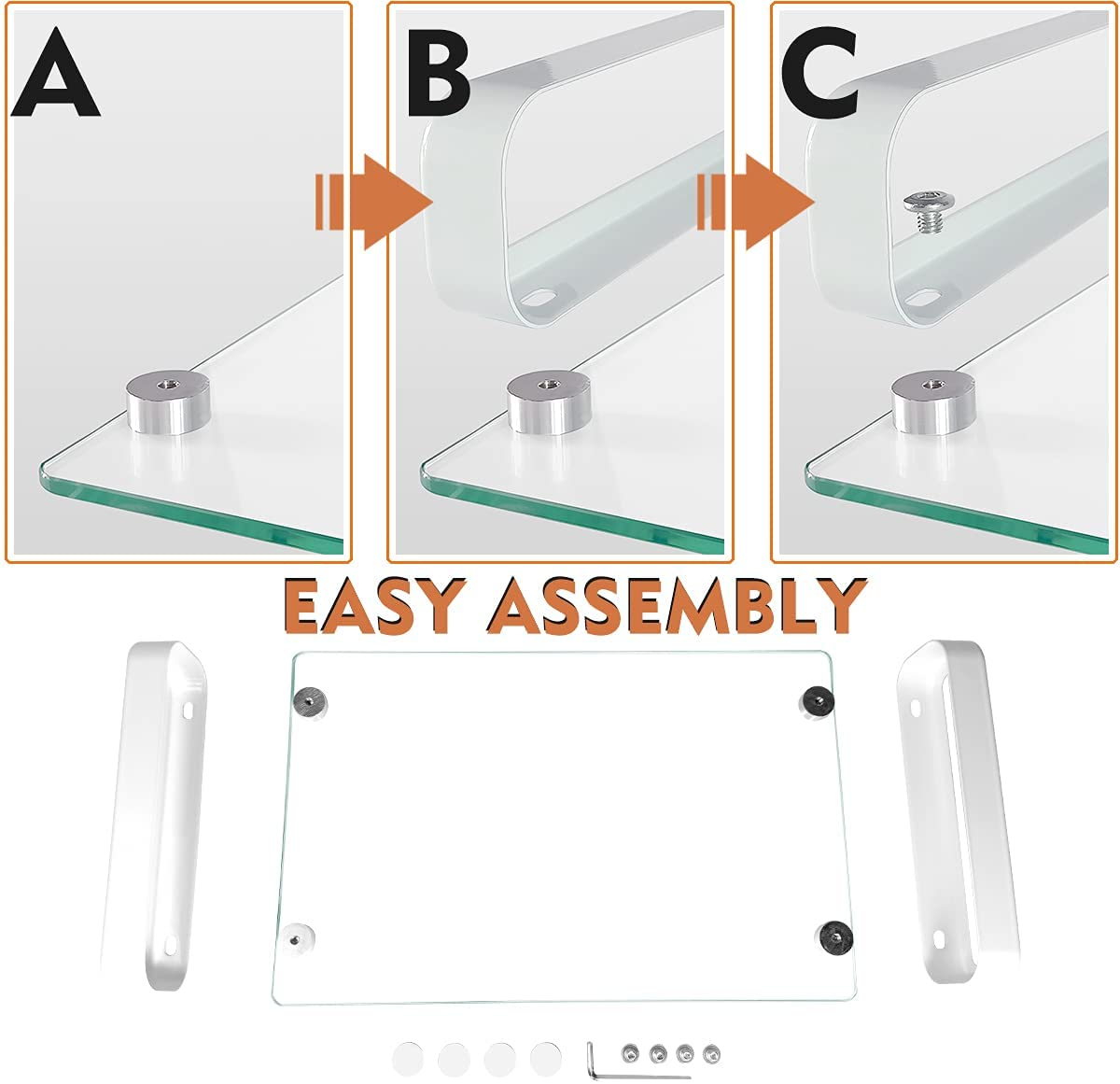 A

B

C

EASY ASSEMBLY