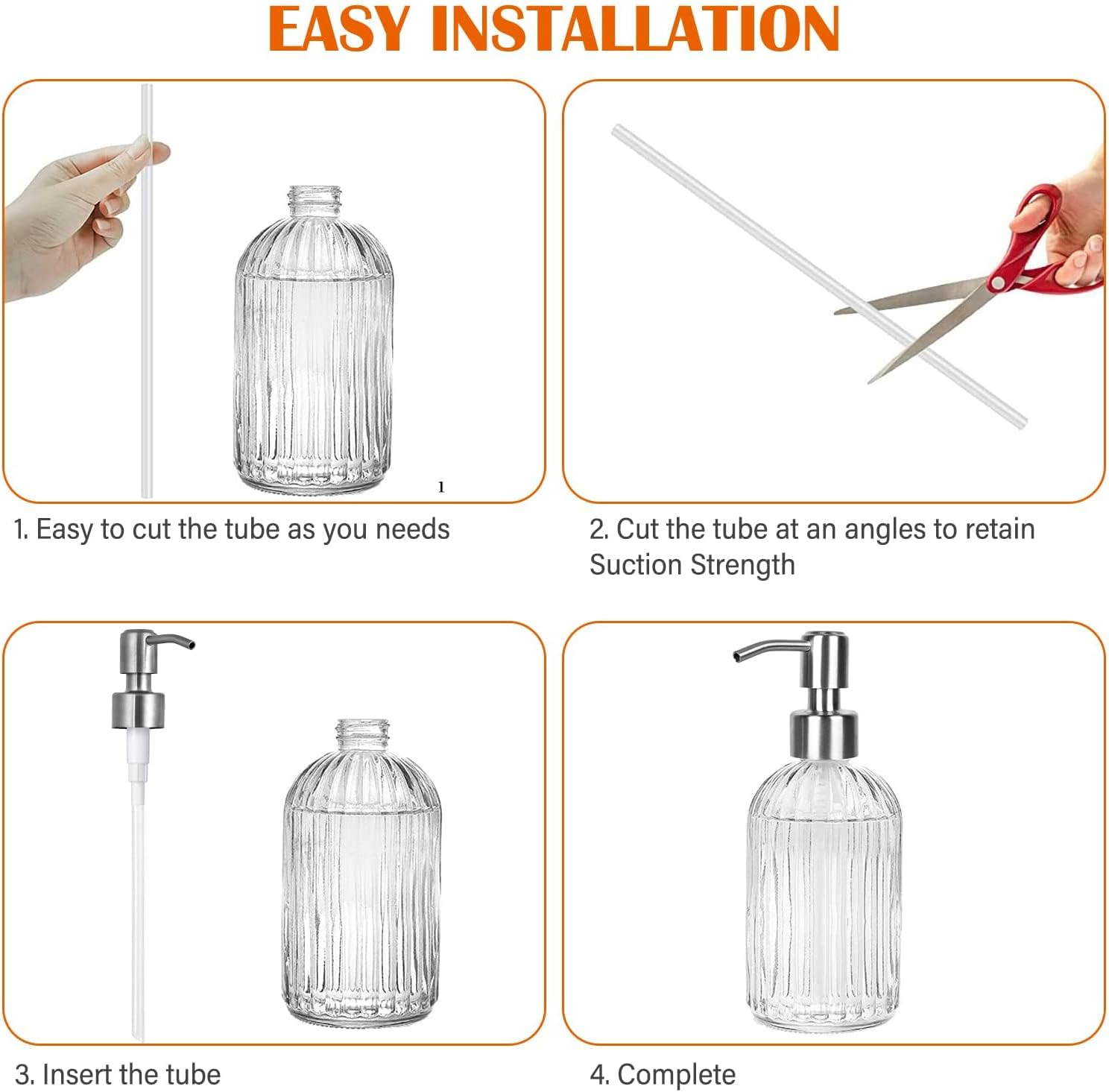 EASY INSTALLATION

1

1. Easy to cut the tube as you needs

2. Cut the tube at an angles to retain Suction Strength

3. Insert the tube

4. Complete