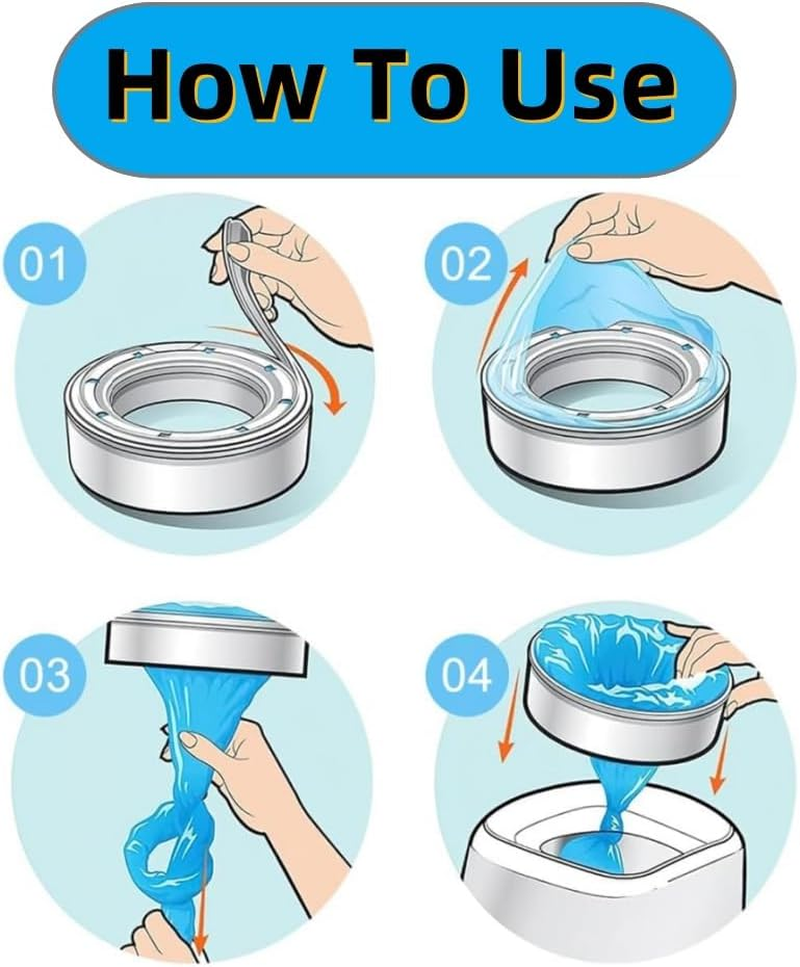 How To Use

01

02

03

04