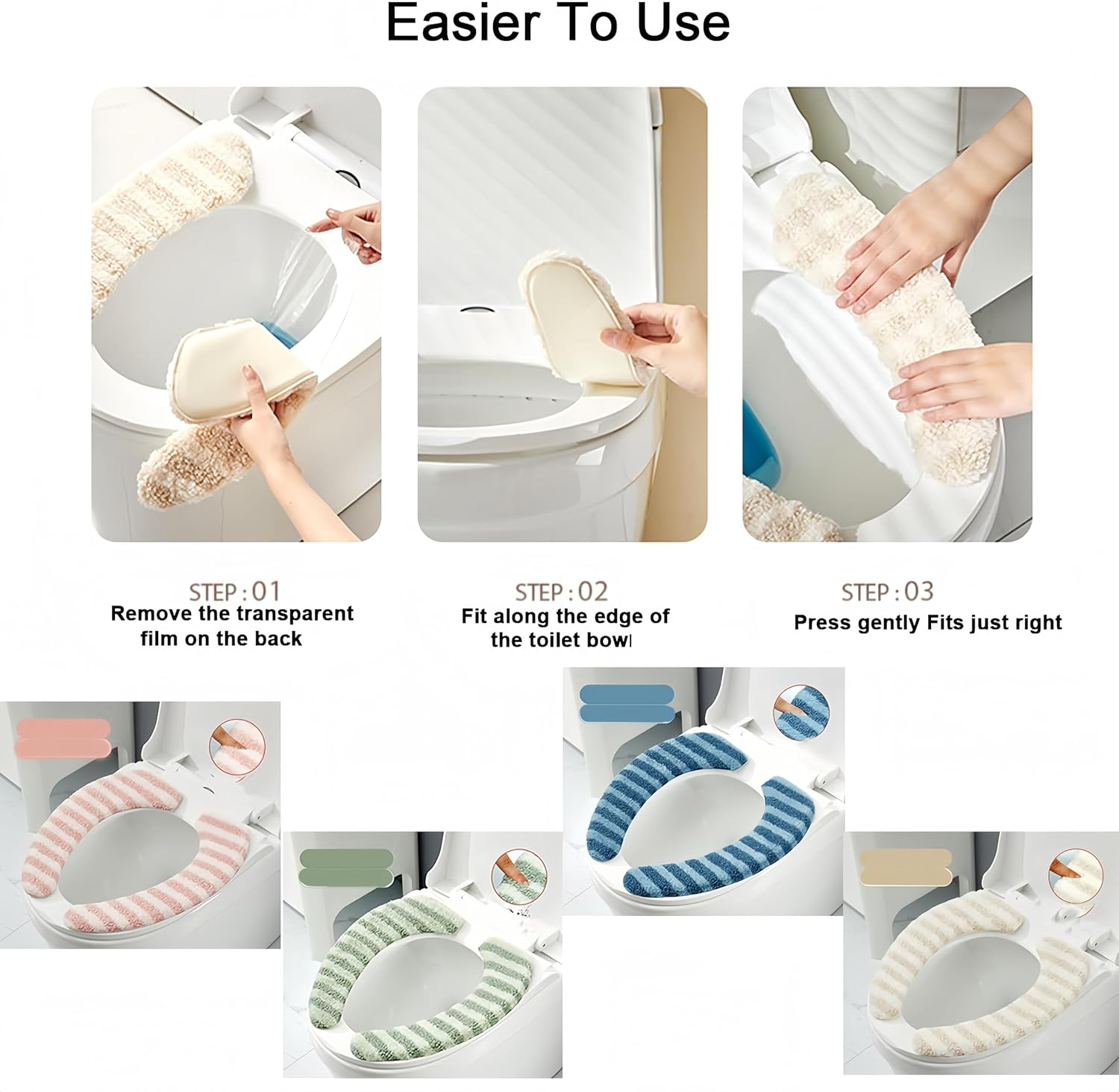 Easier To Use

STEP : 01
Remove the transparent film on the back

STEP : 02
Fit along the edge of the toilet bowl

STEP : 03
Press gently Fits just right