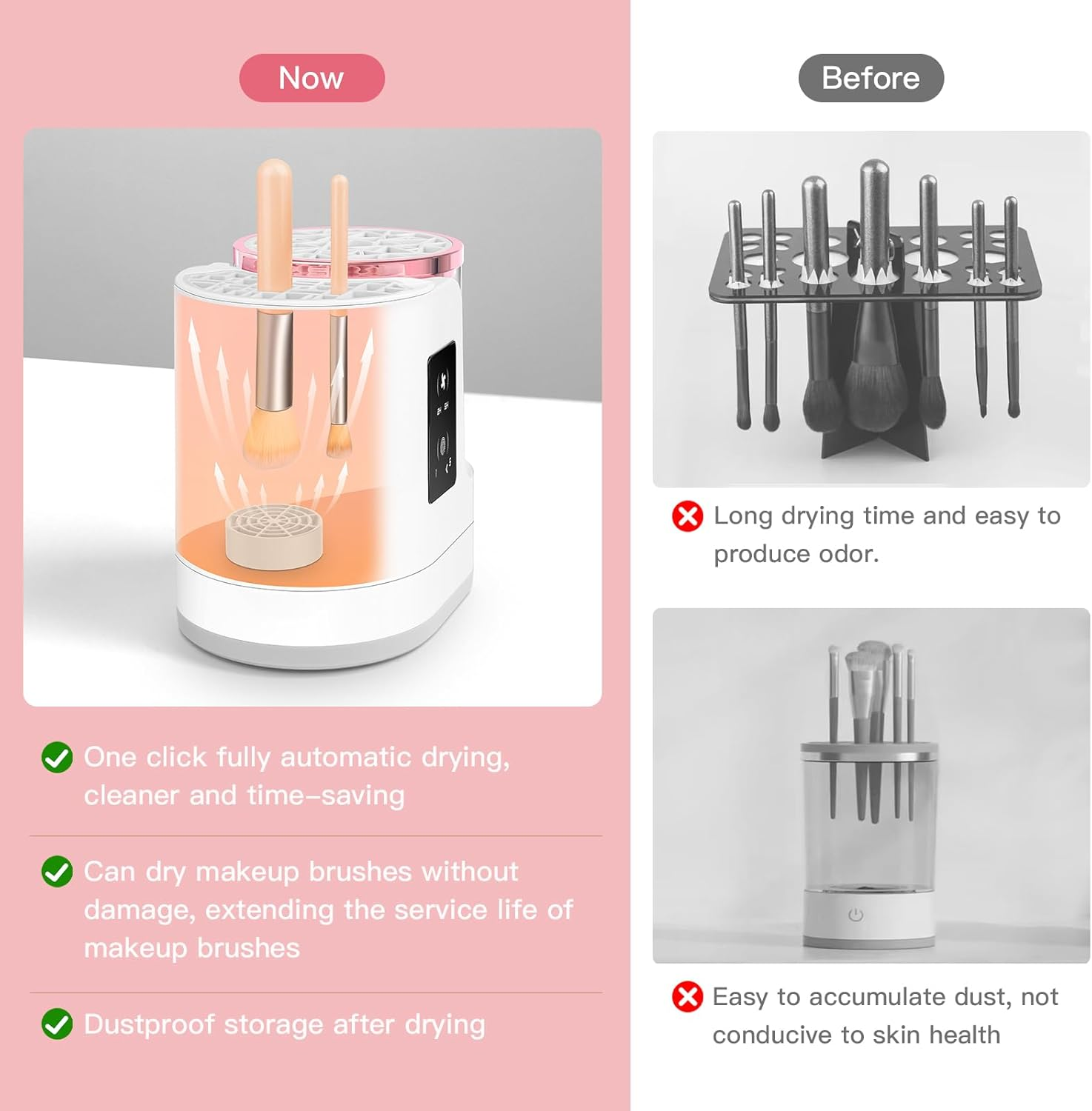 Now

One click fully automatic drying, cleaner and time-saving

Can dry makeup brushes without damage, extending the service life of makeup brushes

Dustproof storage after drying

Before

Long drying time and easy to produce odor.

Easy to accumulate dust, not conducive to skin health