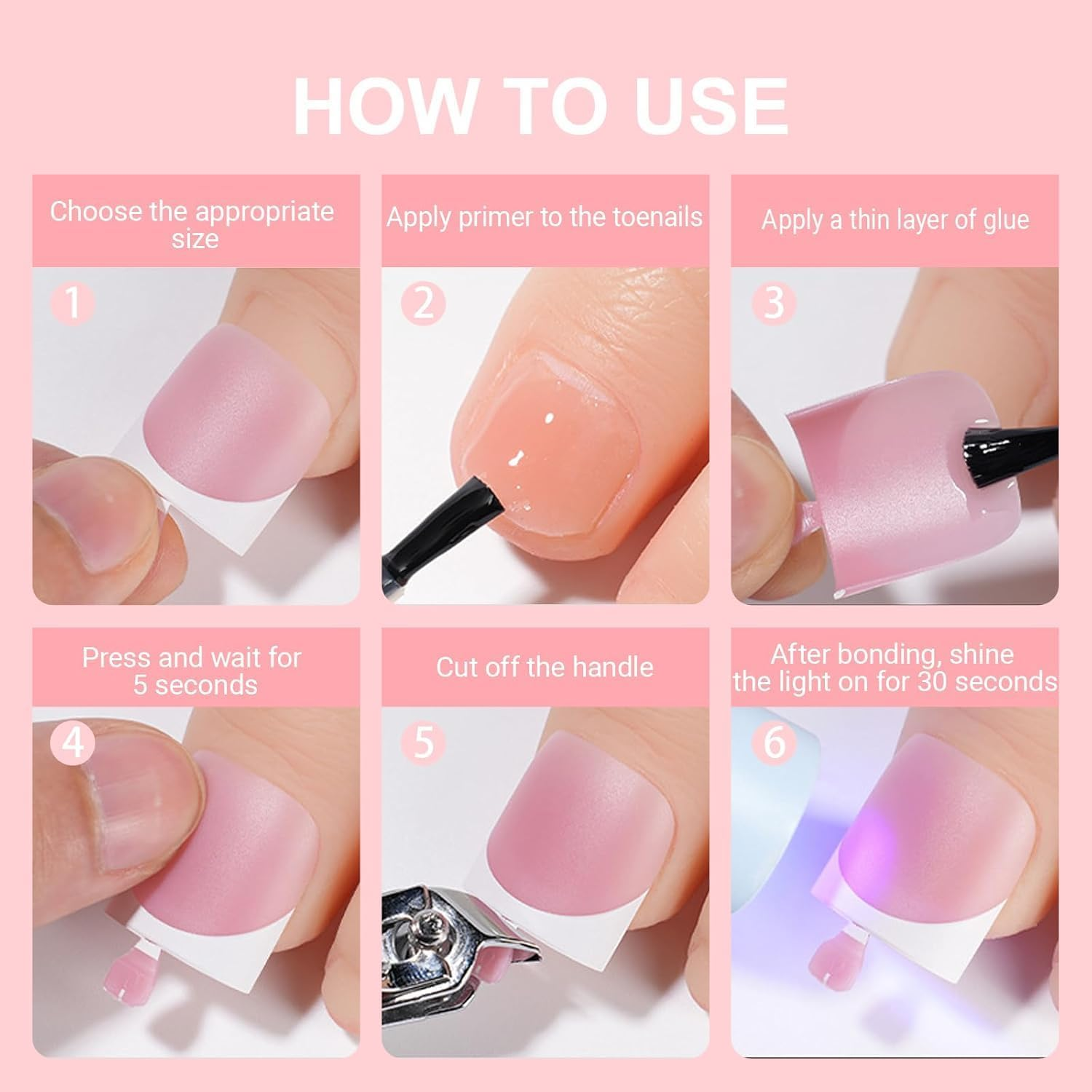 HOW TO USE

Choose the appropriate size

1

Apply primer to the toenails

2

Apply a thin layer of glue

3

Press and wait for 5 seconds

4

Cut off the handle

5

After bonding, shine the light on for 30 seconds

6