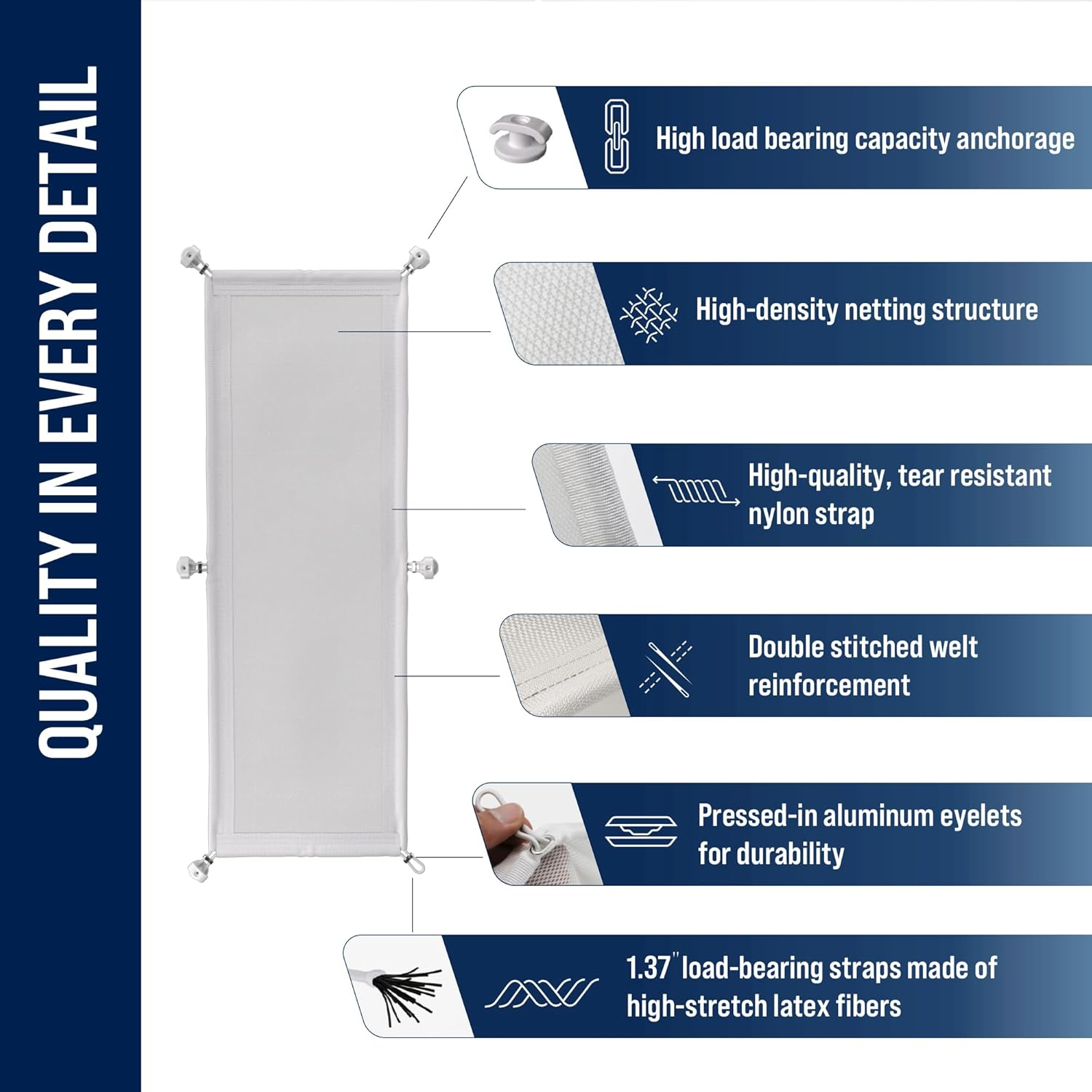 QUALITY IN EVERY DETAIL

High load bearing capacity anchorage

High-density netting structure

High-quality, tear resistant nylon strap

Double stitched welt reinforcement

Pressed-in aluminum eyelets for durability

1.37" load-bearing straps made of high-stretch latex fibers