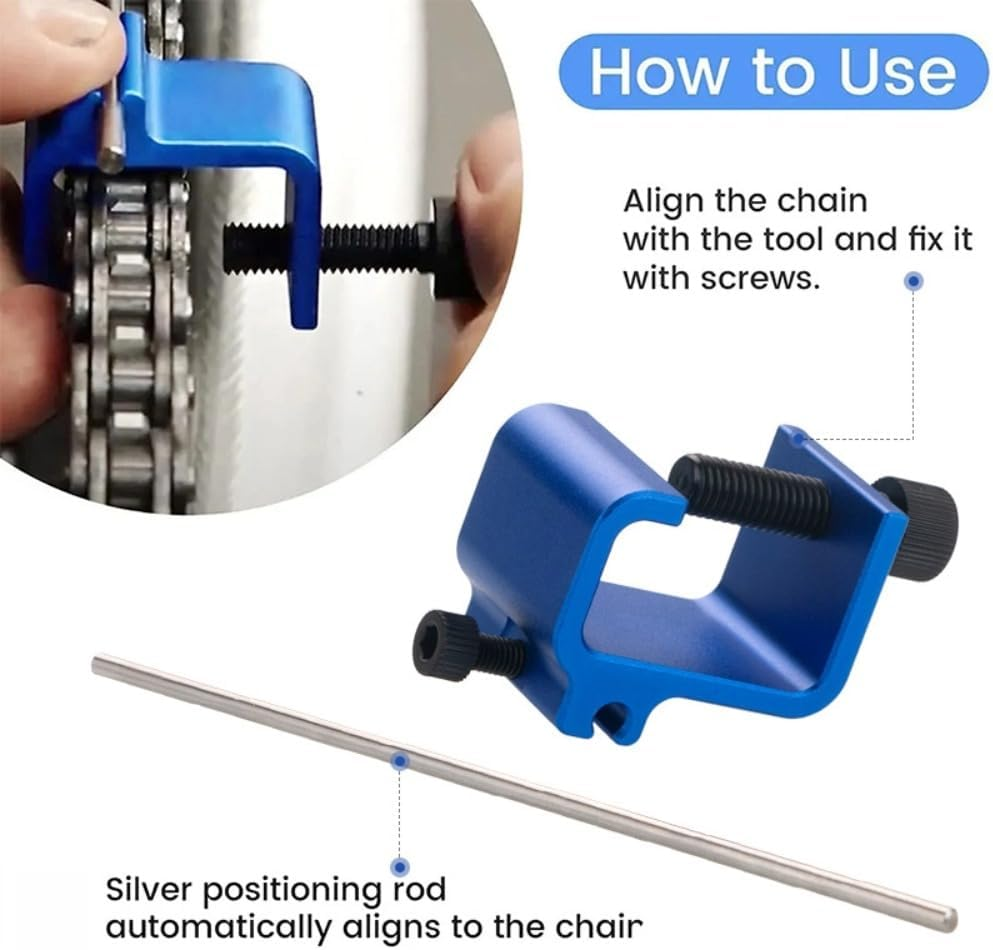 How to Use

Align the chain with the tool and fix it with screws.

Silver positioning rod automatically aligns to the chair