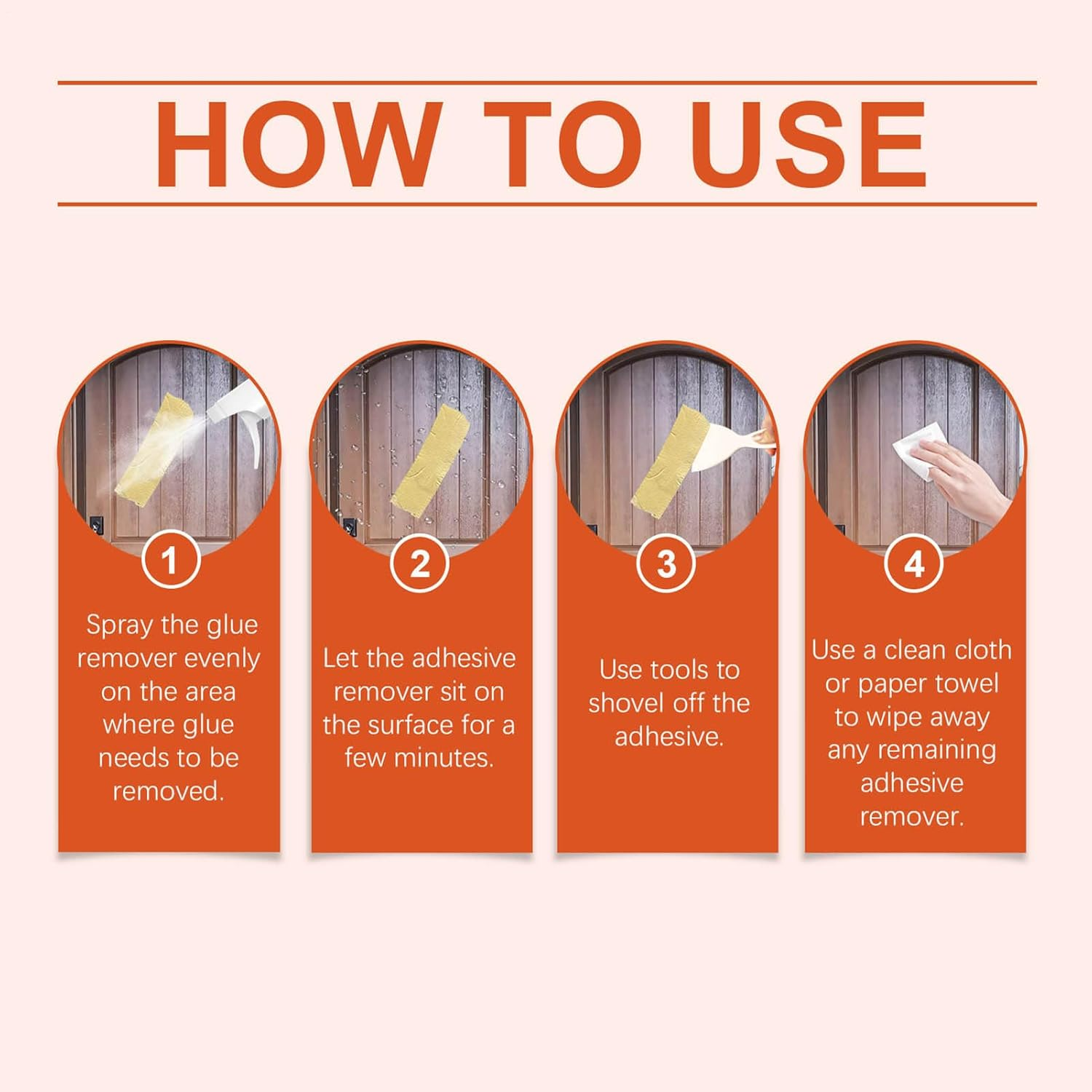 HOW TO USE

1

Spray the glue remover evenly on the area where glue needs to be removed.

2

Let the adhesive remover sit on the surface for a few minutes.

3

Use tools to shovel off the adhesive.

4

Use a clean cloth or paper towel to wipe away any remaining adhesive remover.