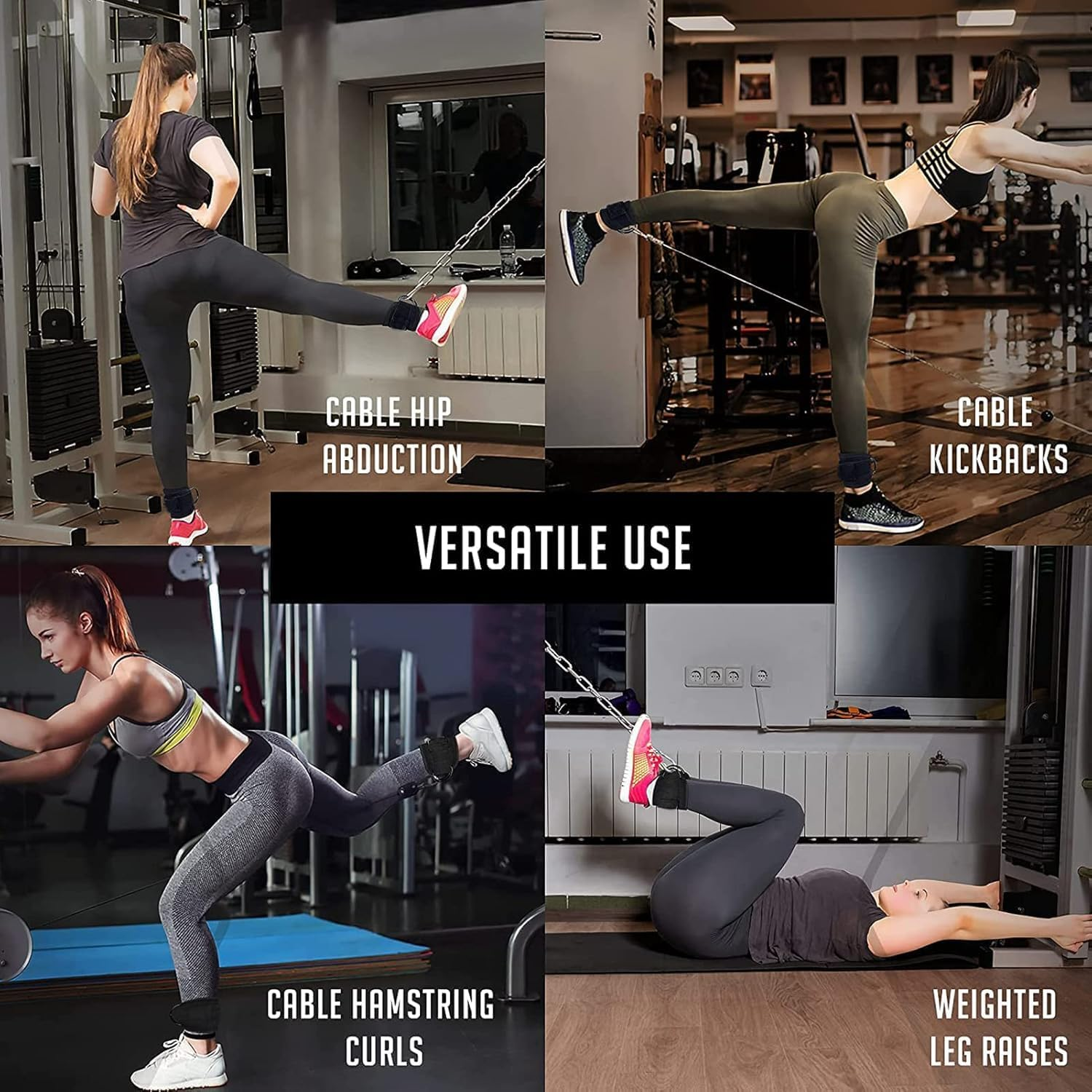 CABLE HIP ABDUCTION

CABLE KICKBACKS

VERSATILE USE

CABLE HAMSTRING CURLS

WEIGHTED LEG RAISES