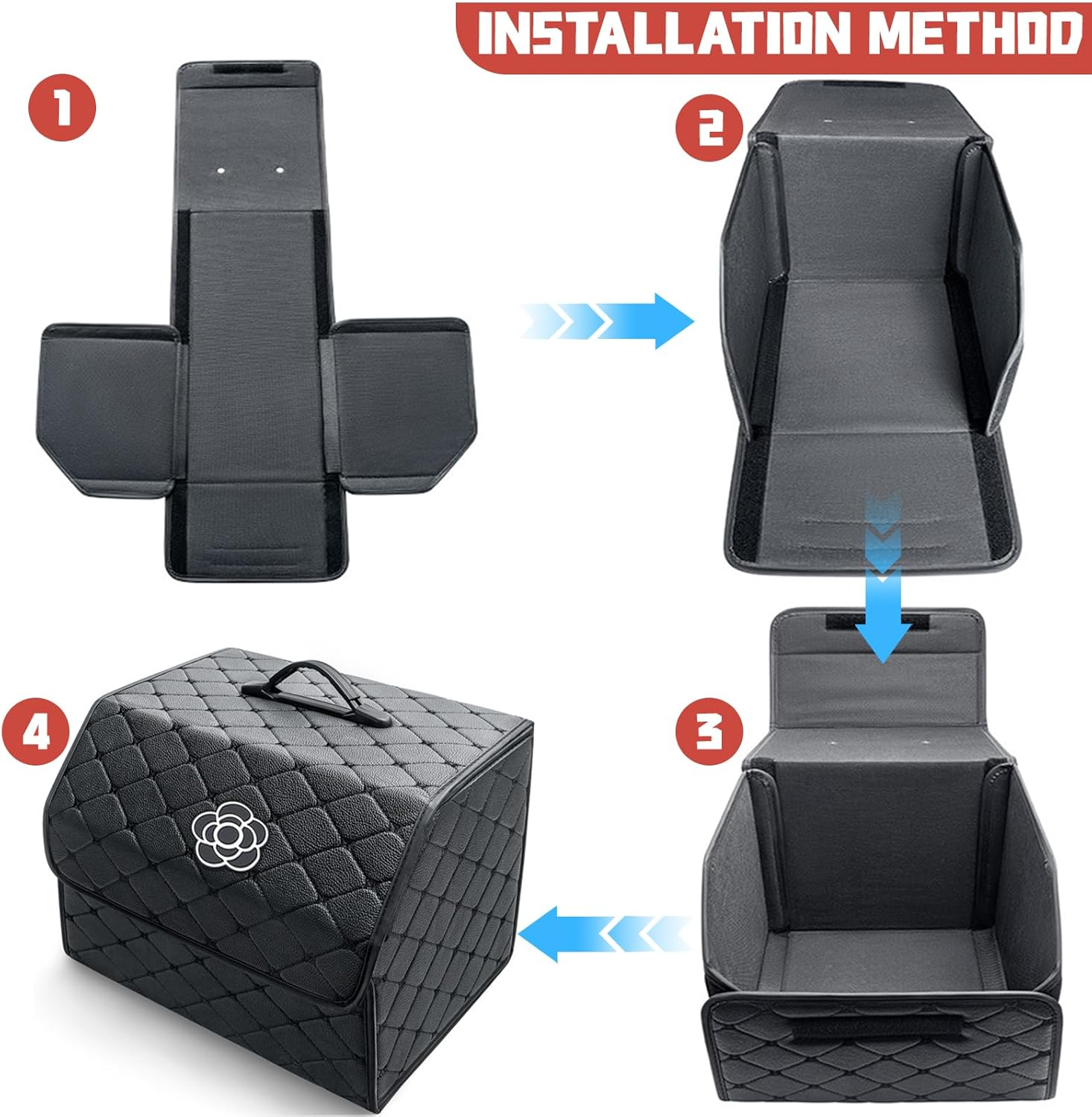 INSTALLATION METHOD

1

2

3

4