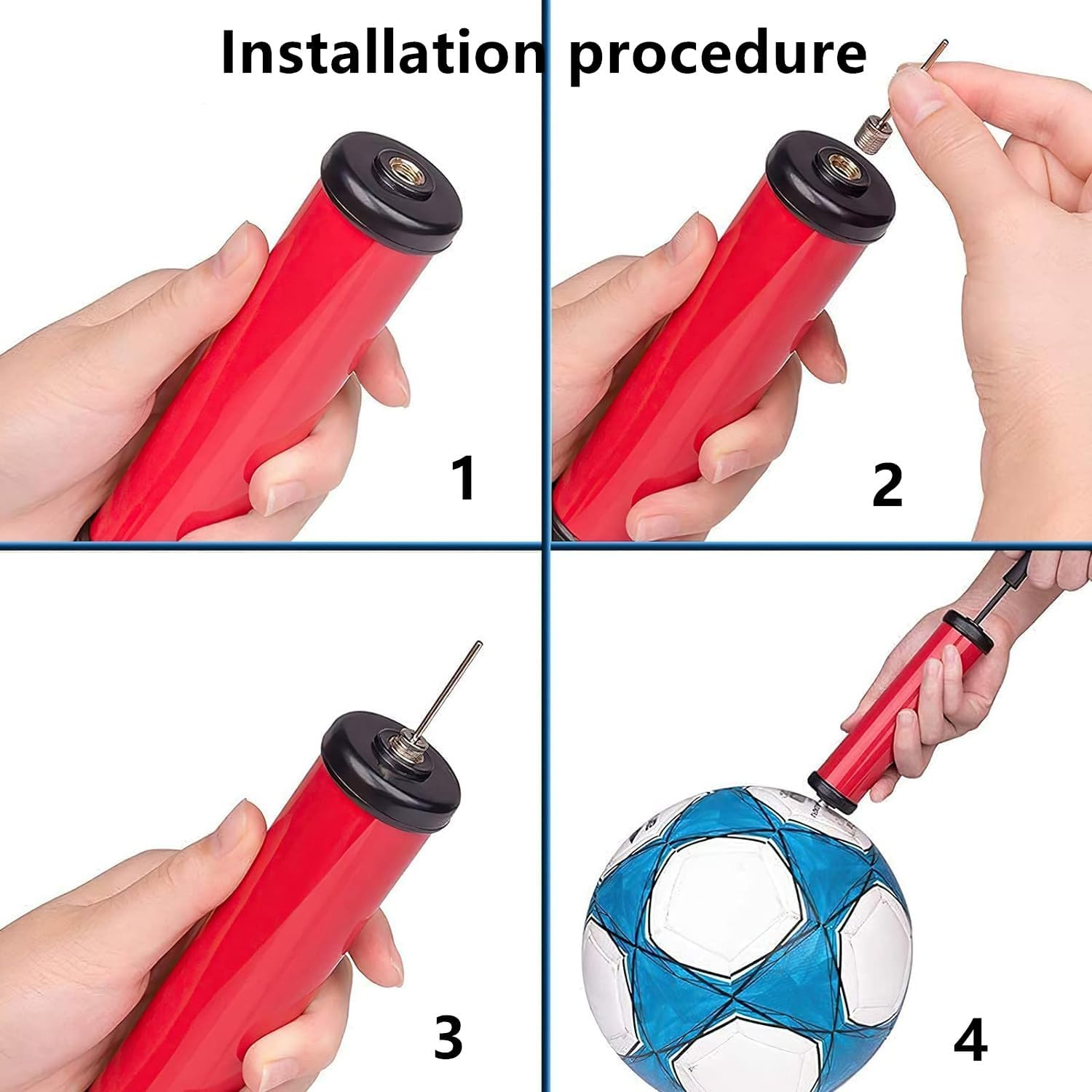 Installation procedure

1

2

3

4