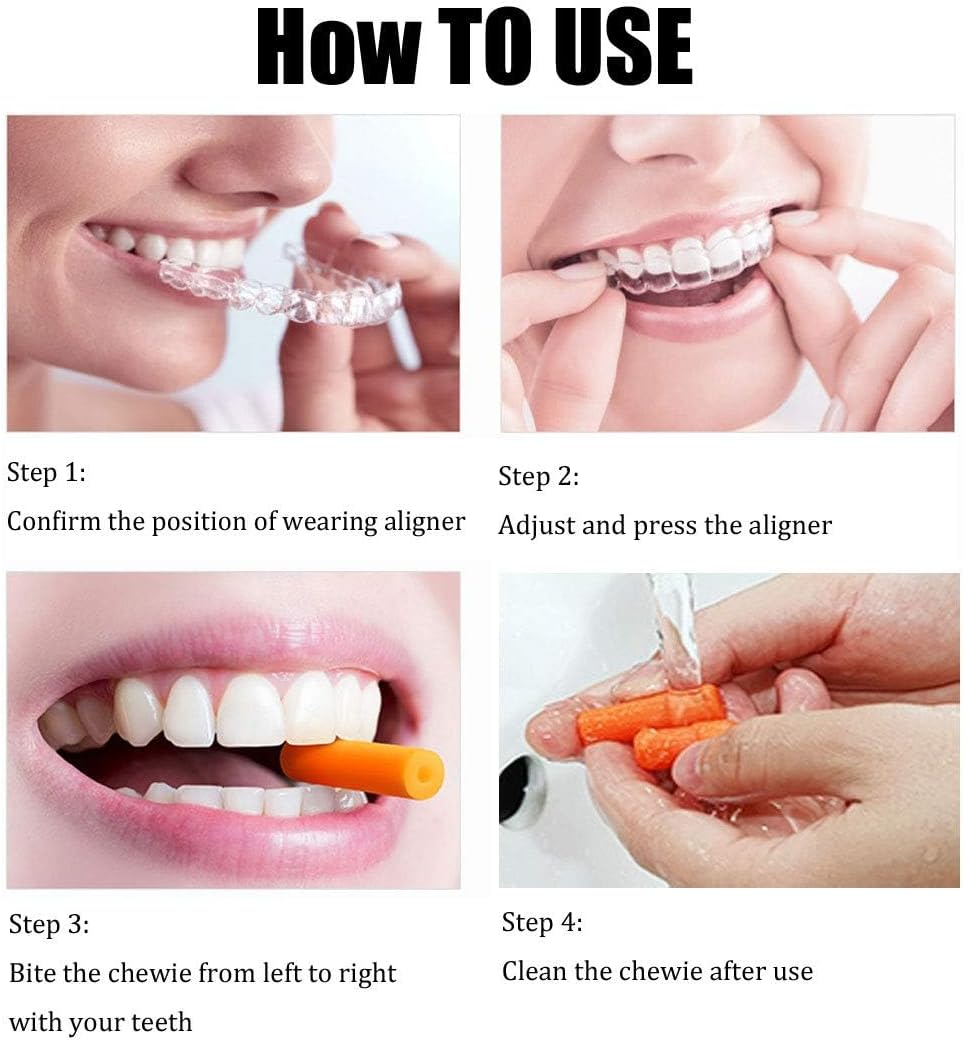 How TO USE

Step 1:
Confirm the position of wearing aligner

Step 2:
Adjust and press the aligner

Step 3:
Bite the chewie from left to right with your teeth

Step 4:
Clean the chewie after use