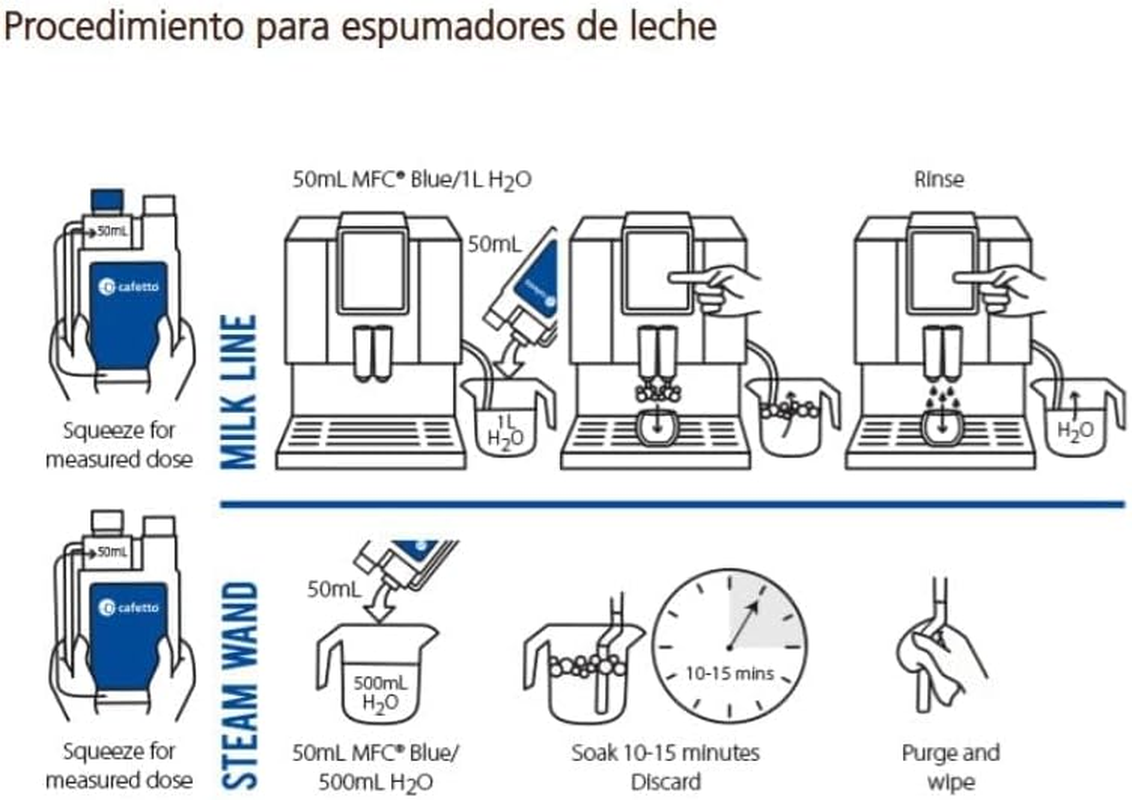 Procedimiento para espumadores de leche

50mL
cafetto

Squeeze for measured dose

MILK LINE

50mL MFC® Blue/1L $H_2O$

50mL

1L $H_2O$

Rinse

$H_2O$

50mL
cafetto

Squeeze for measured dose

STEAM WAND

50mL

500mL $H_2O$

50mL MFC® Blue/ 500mL $H_2O$

10-15 mins

Soak 10-15 minutes Discard

Purge and wipe