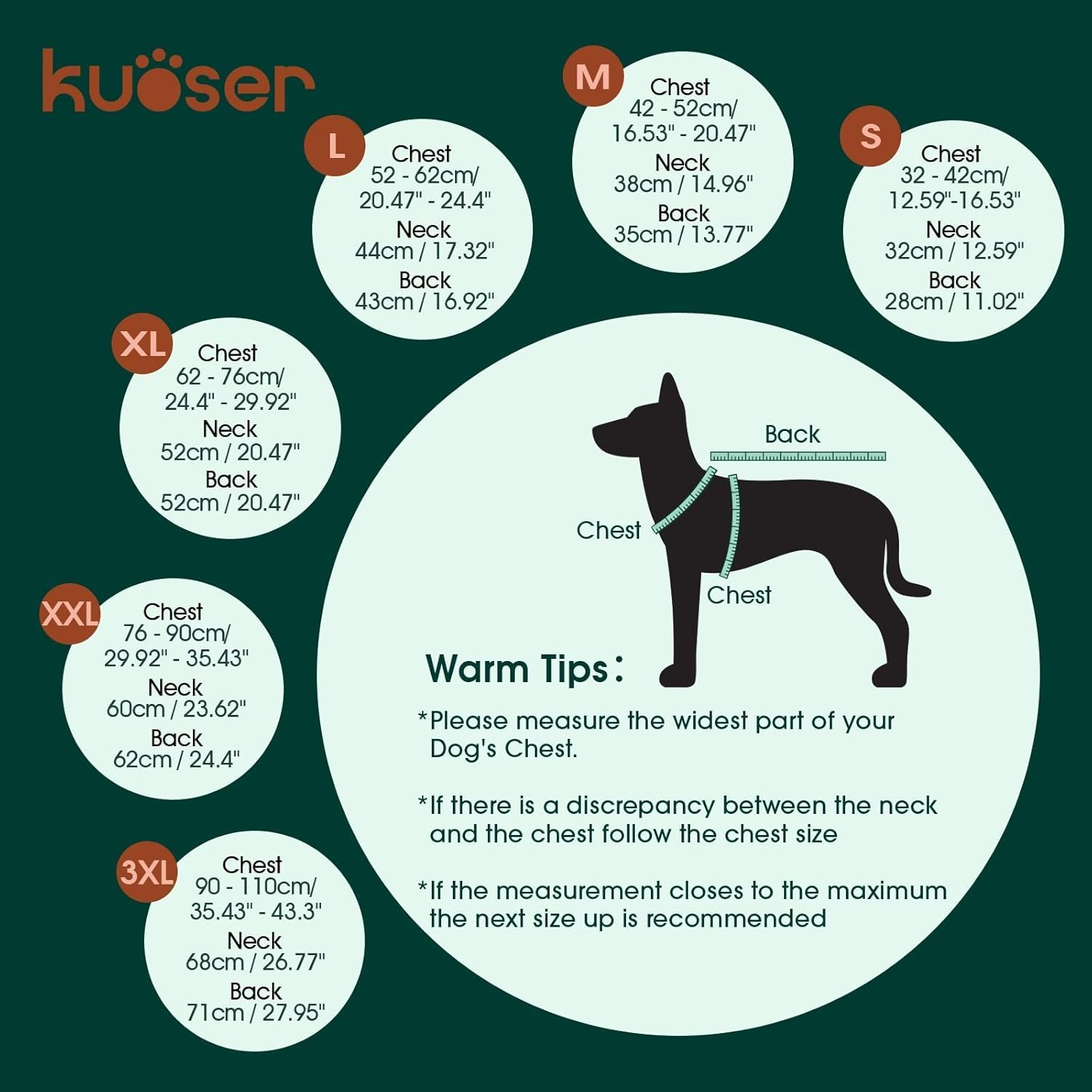 kuoser

L
Chest
52 - 62cm/
20.47" - 24.4"
Neck
44cm / 17.32"
Back
43cm / 16.92"

M
Chest
42 - 52cm/
16.53" - 20.47"
Neck
38cm / 14.96"
Back
35cm / 13.77"

S
Chest
32 - 42cm/
12.59"-16.53"
Neck
32cm / 12.59"
Back
28cm / 11.02"

XL
Chest
62 - 76cm/
24.4" - 29.92"
Neck
52cm / 20.47"
Back
52cm / 20.47"

XXL
Chest
76 - 90cm/
29.92" - 35.43"
Neck
60cm / 23.62"
Back
62cm / 24.4"

3XL
Chest
90 - 110cm/
35.43" - 43.3"
Neck
68cm / 26.77"
Back
71cm / 27.95"

Back
Chest
Chest

Warm Tips:

*Please measure the widest part of your Dog's Chest.

*If there is a discrepancy between the neck and the chest follow the chest size

*If the measurement closes to the maximum the next size up is recommended